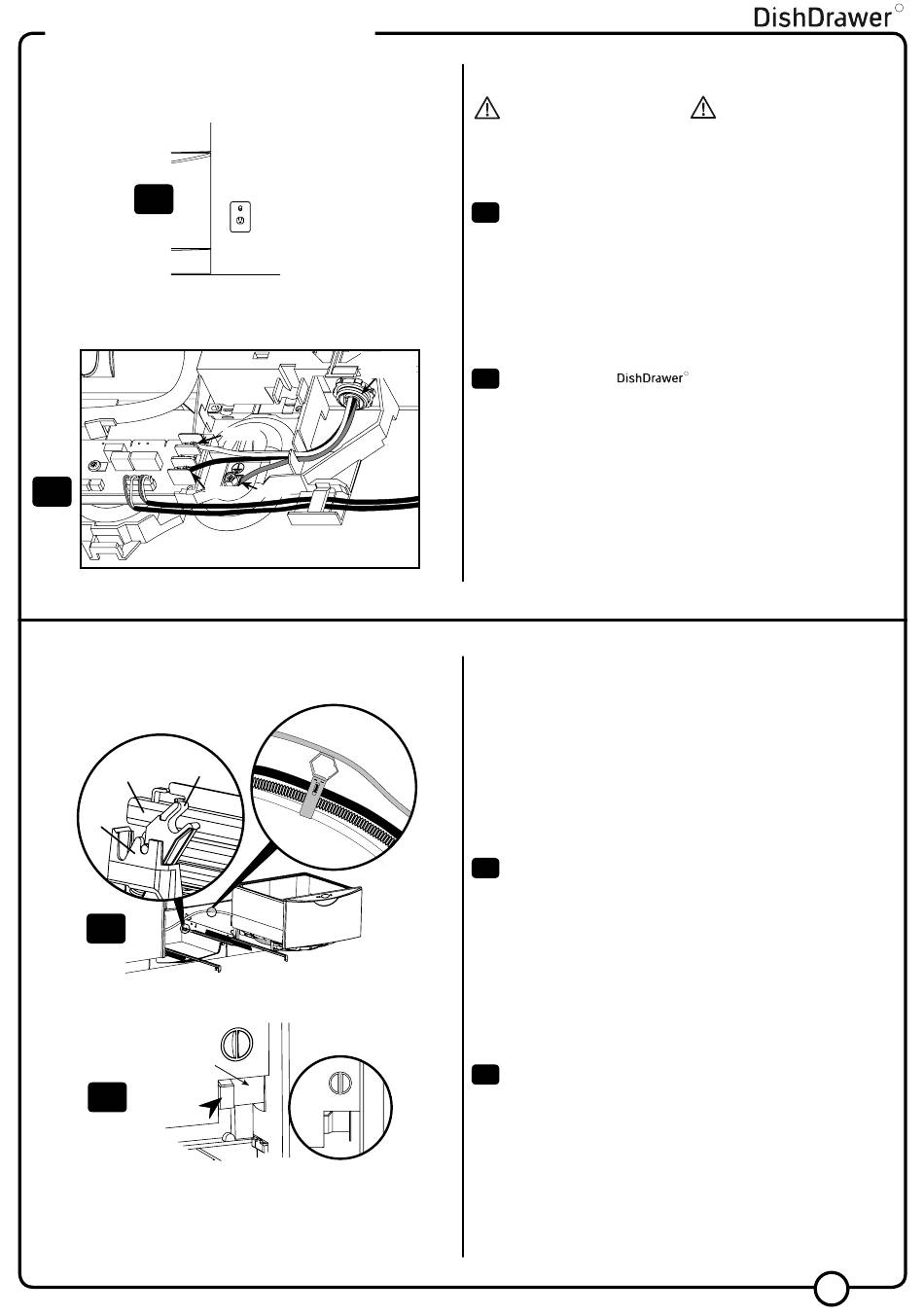 DishDrawer

DishDrawer