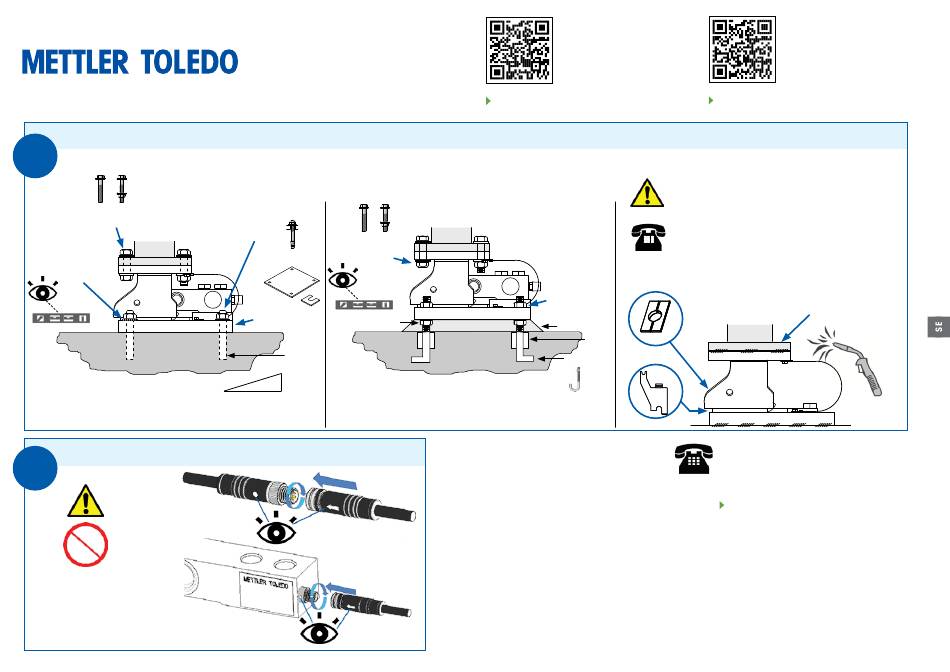 METTLER TOLEDO

SE

METTLER TOLEDO