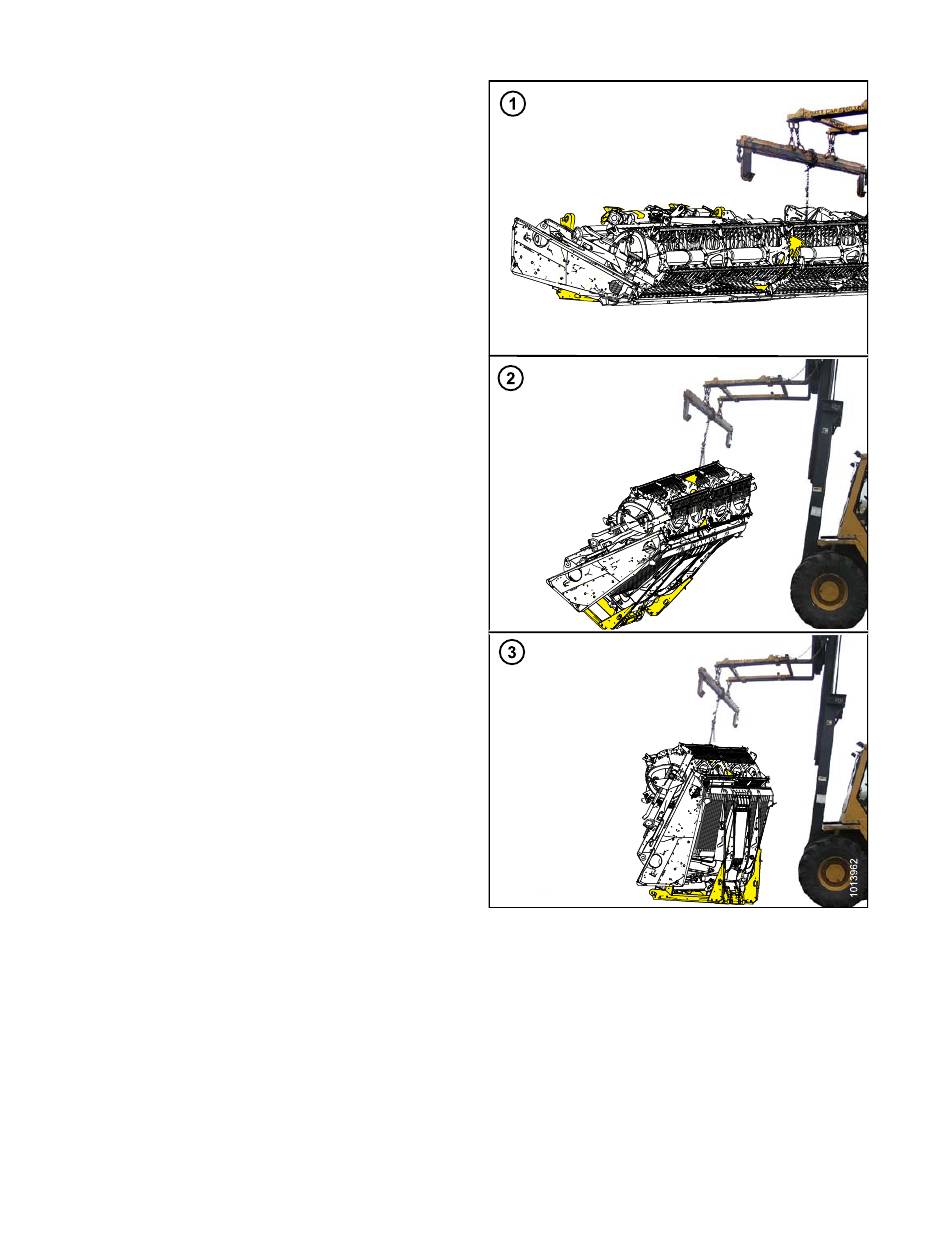 1

2

3

1013962