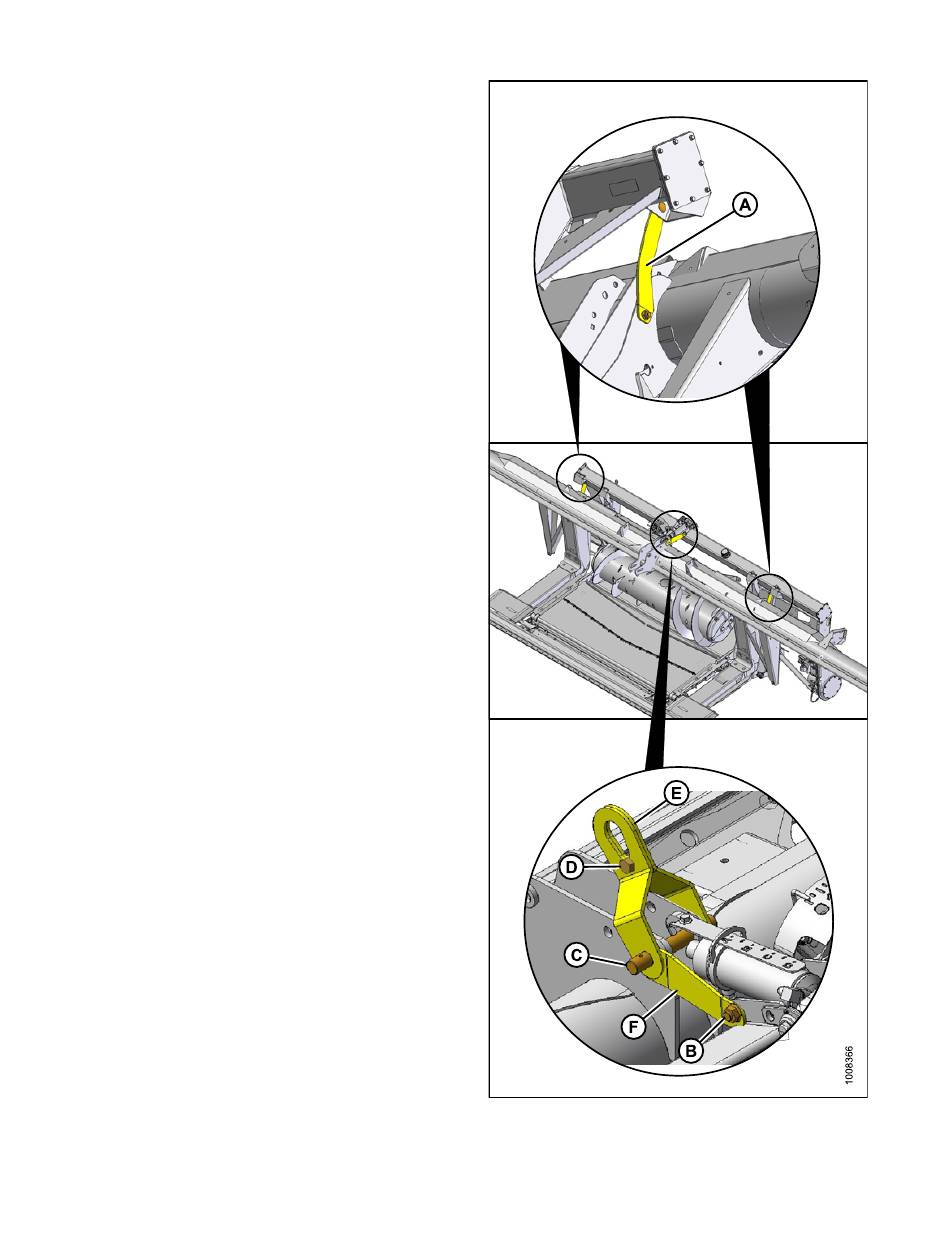 A

E

D

C

F

B

1008366