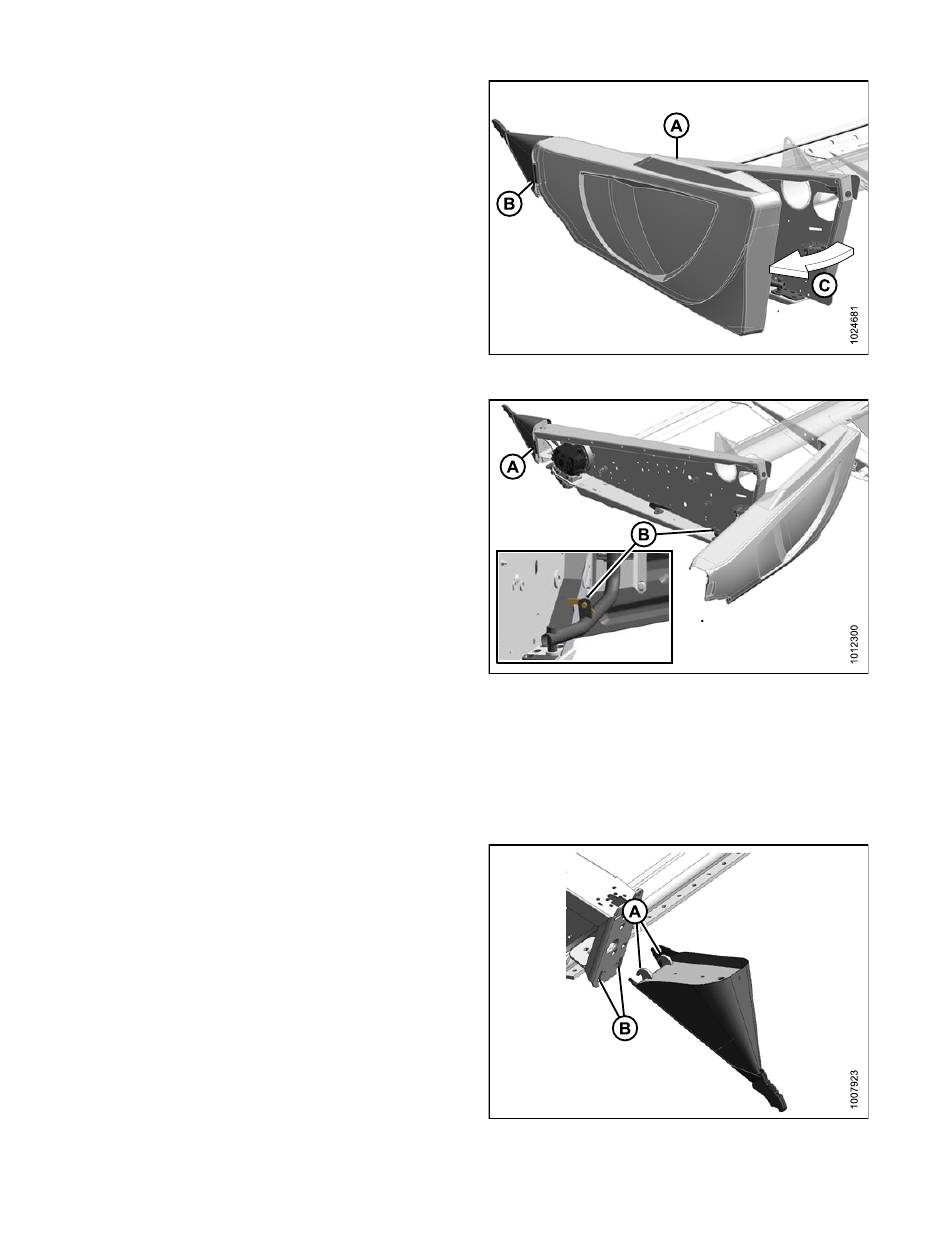 A
B
C
1024681

A
B
1012300

A
B
1007923