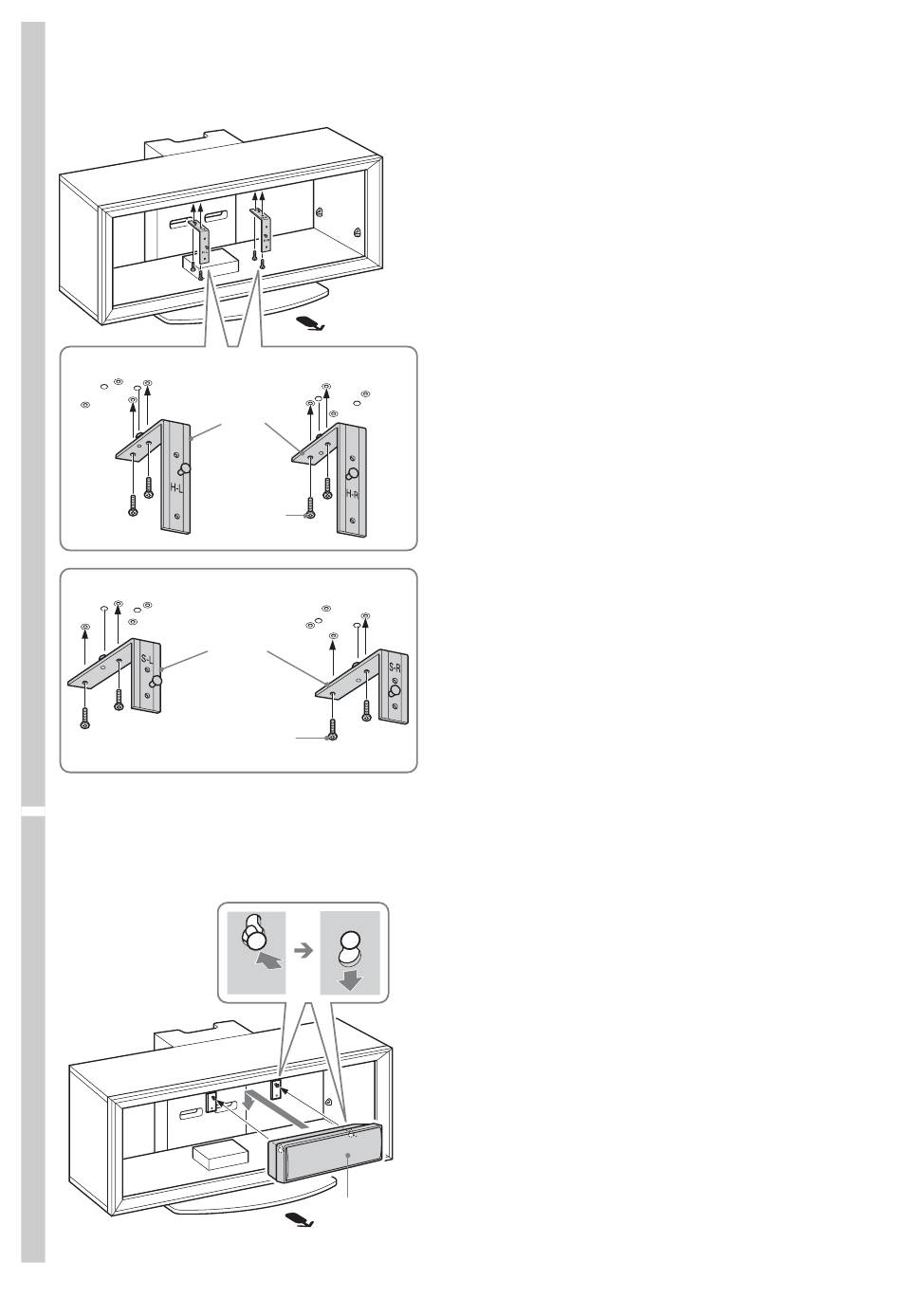 H-L

H-R

S-L

S-R