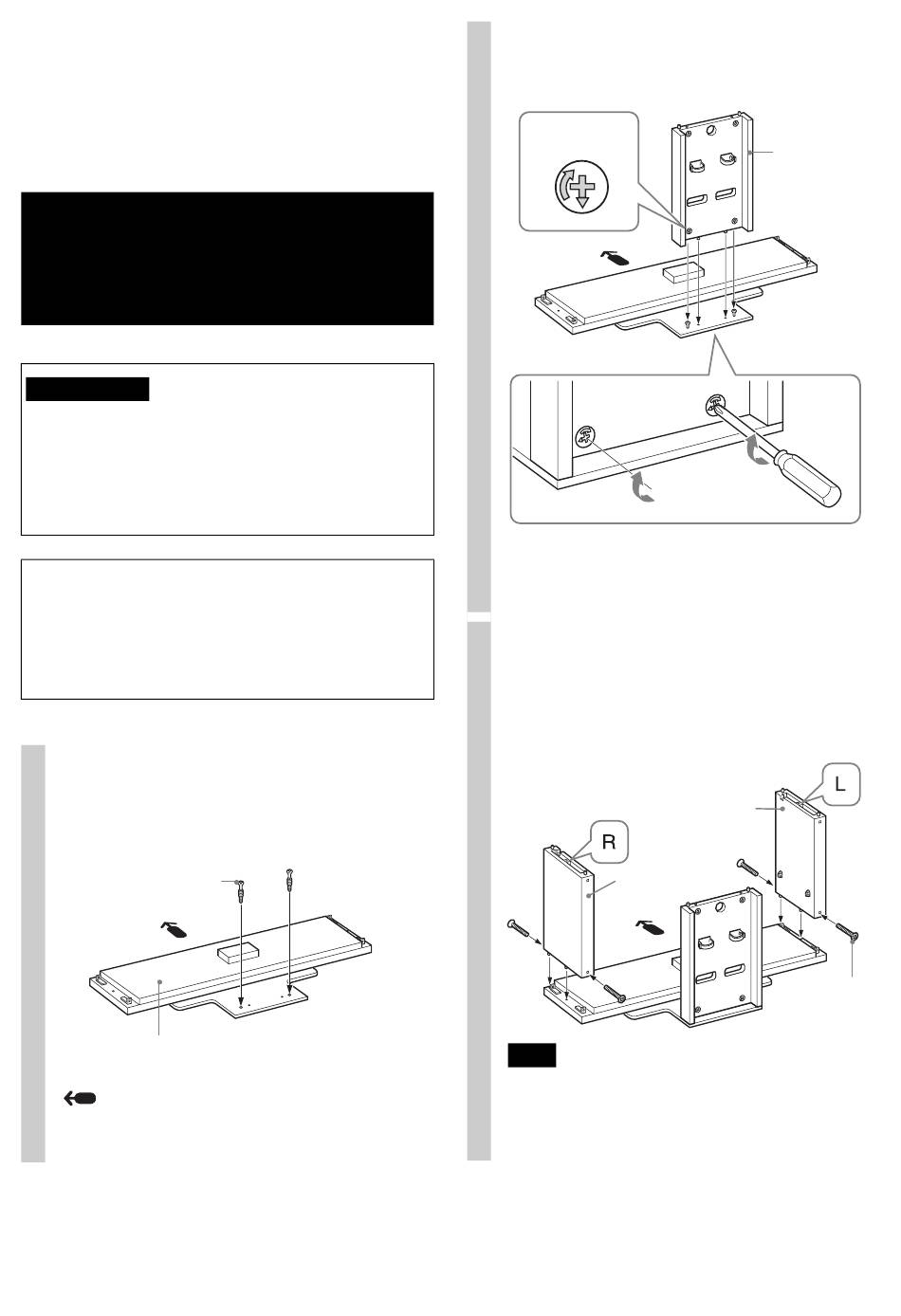 R

L