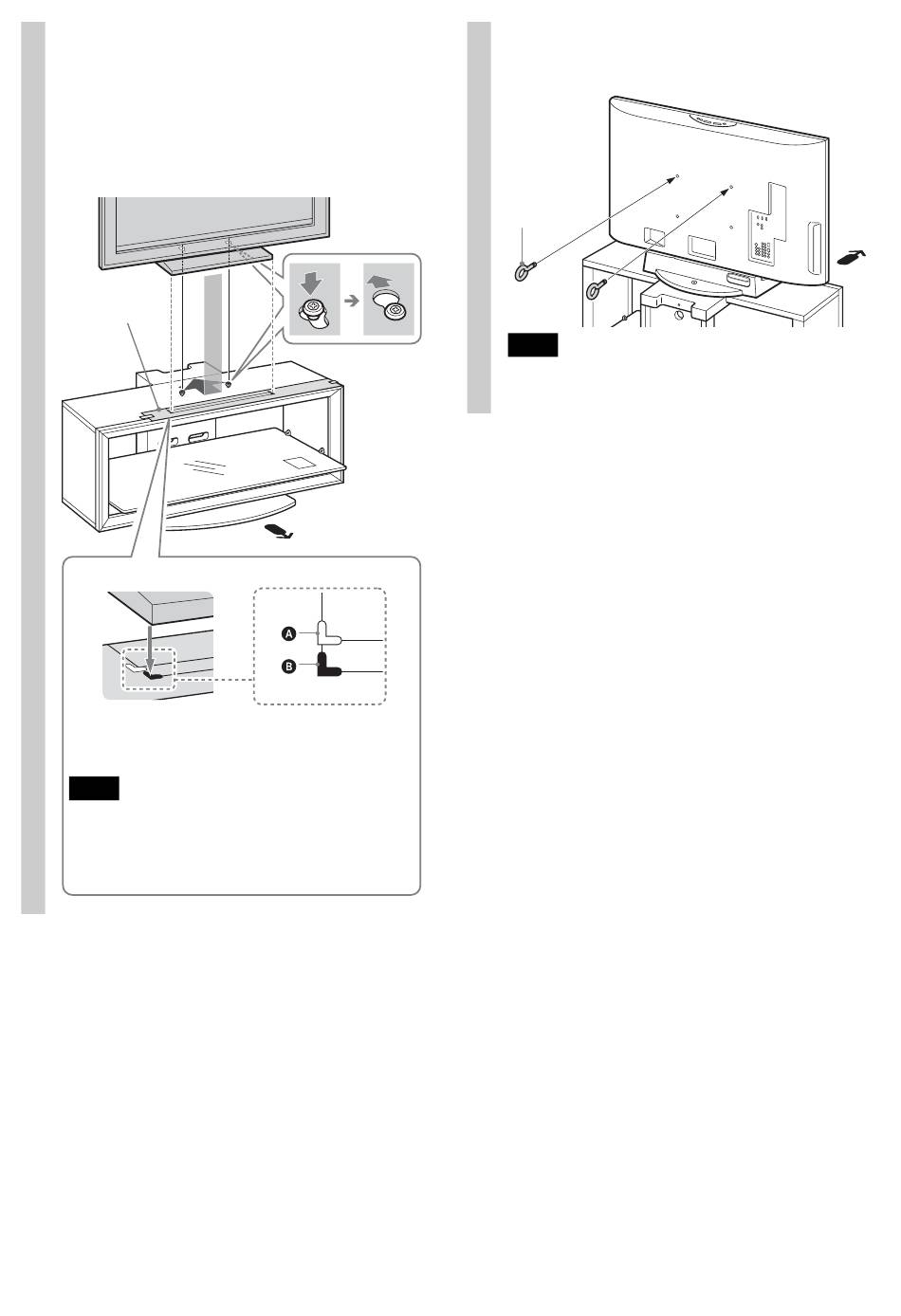 A

B