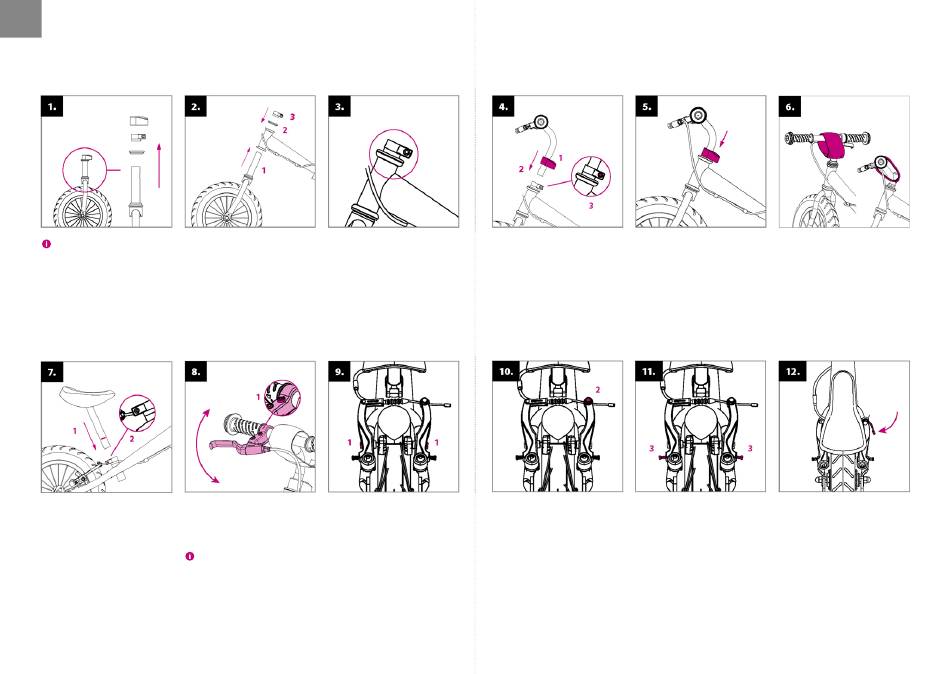 1.

2.
3
2
1

3.

4.
1
2
3

5.

6.

7.
1
2

8.
1

9.
1
1

10.
2

11.
3
3

12.