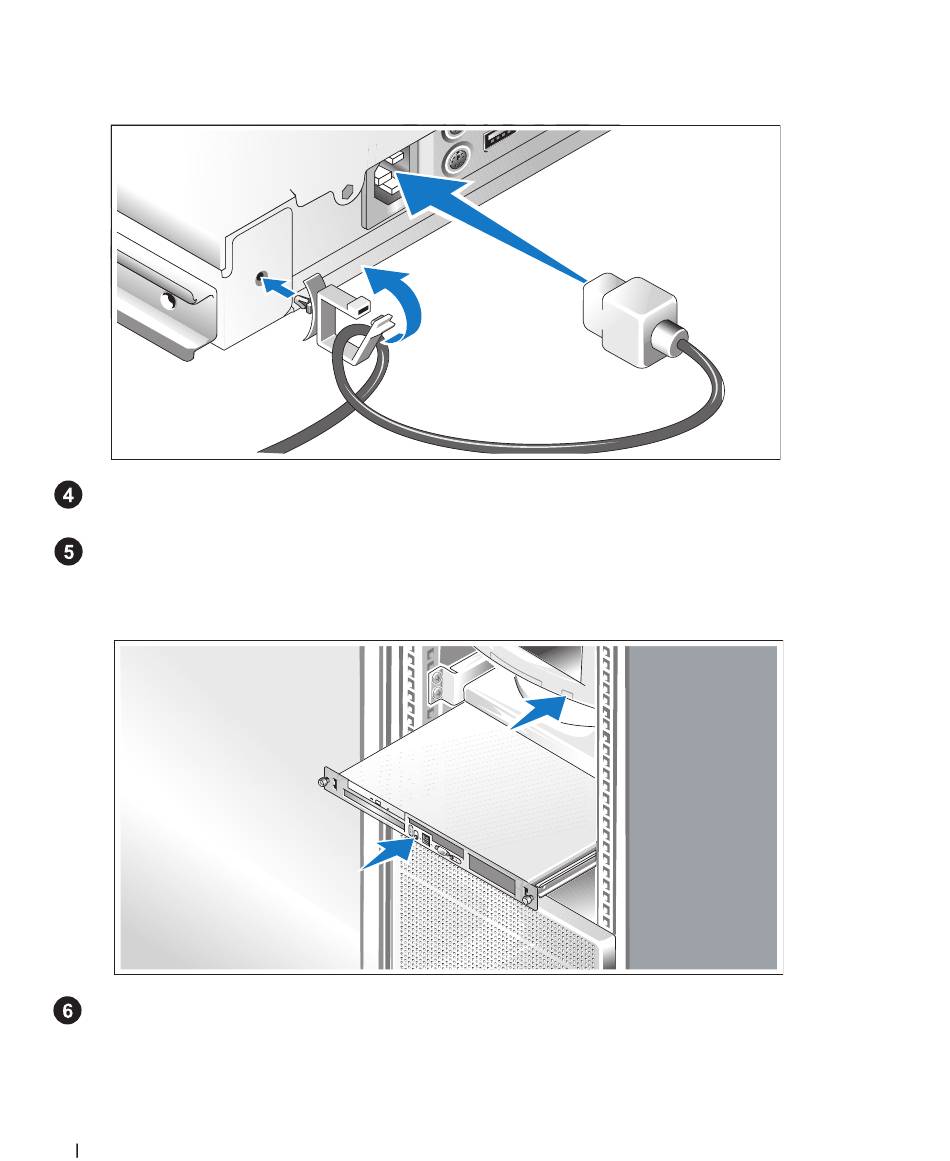 4

5

6