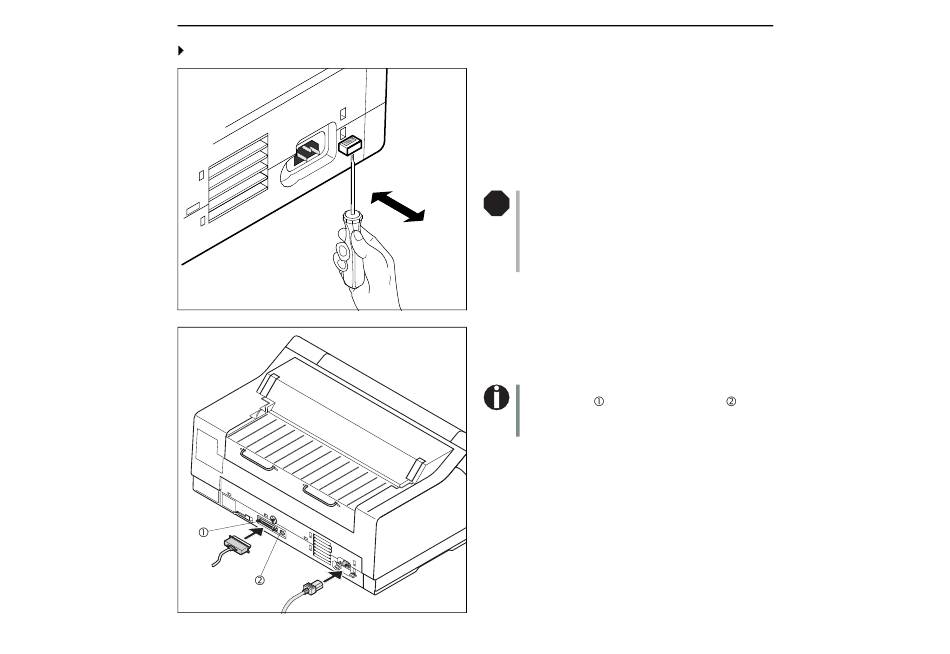 ①

②

①

②