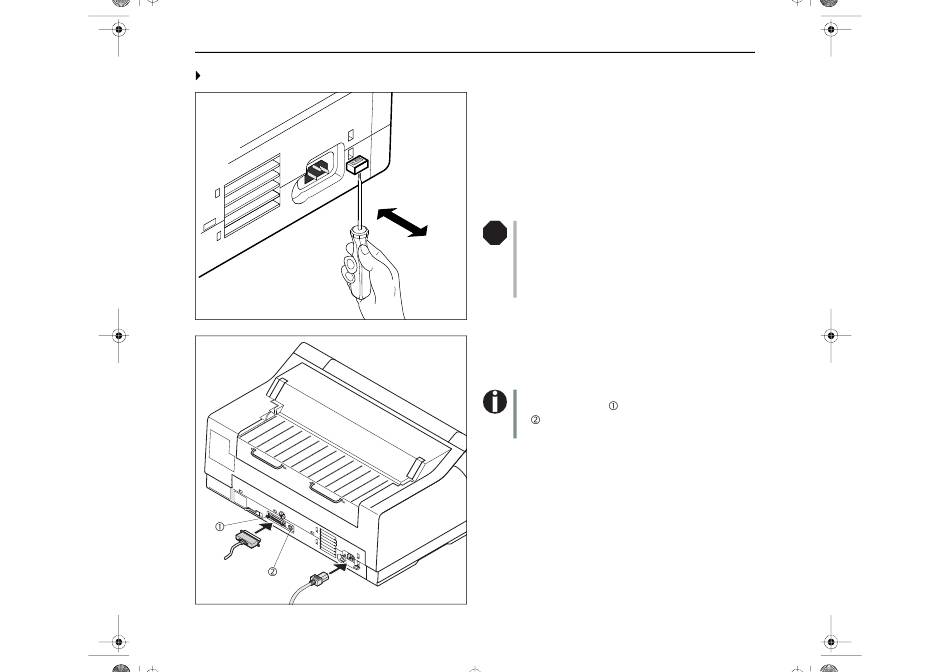 ①
②

①
②