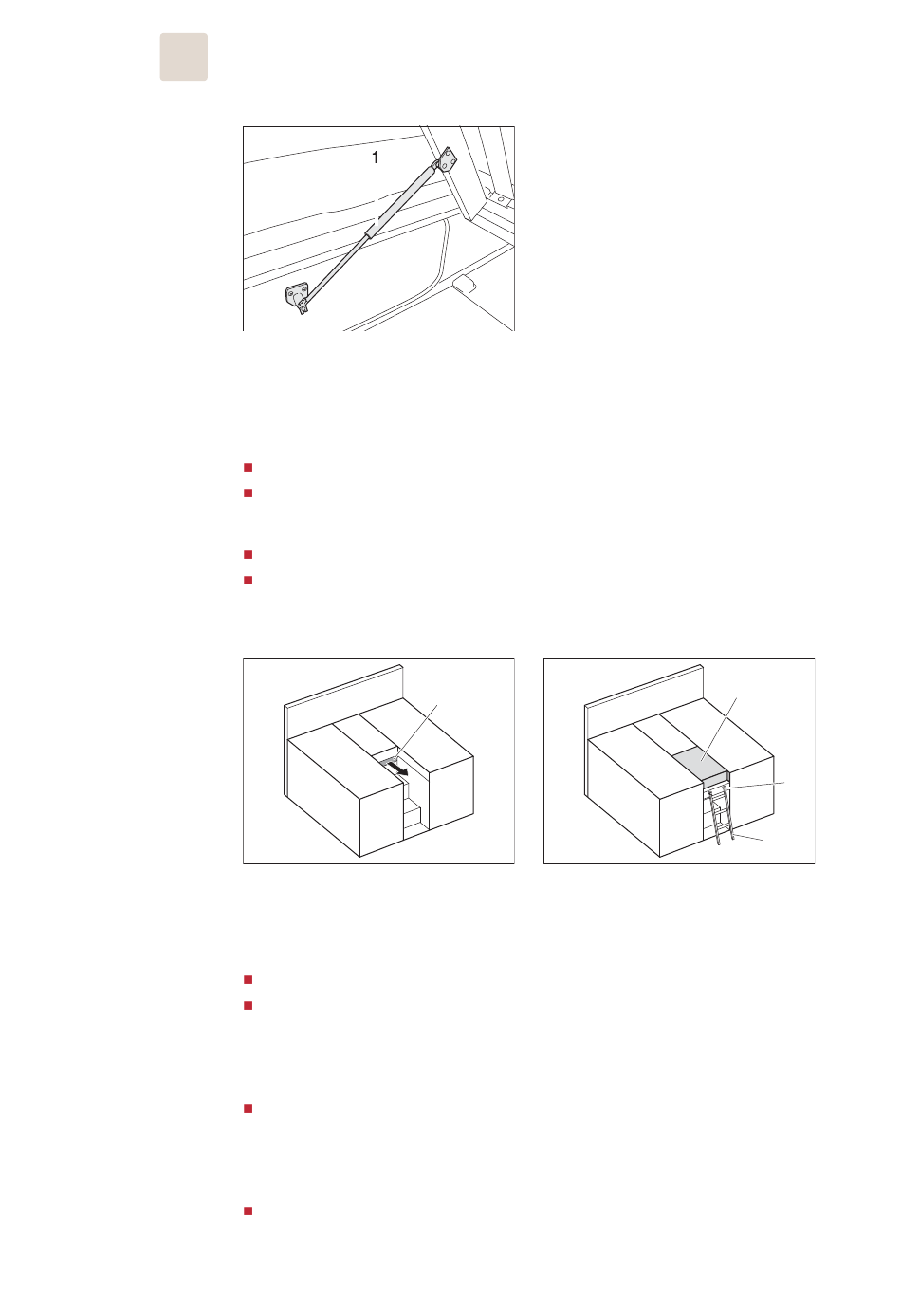 1