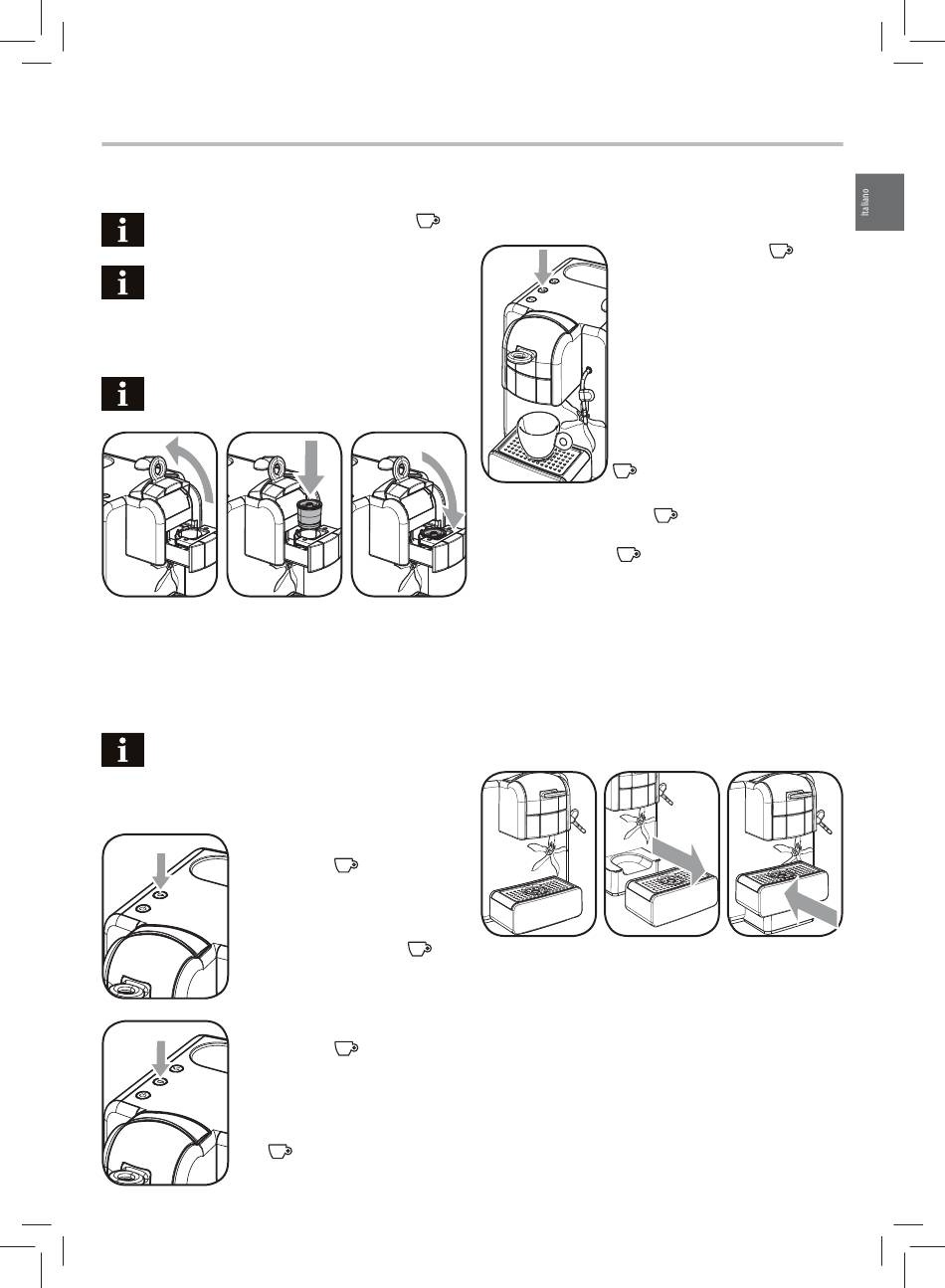 Italiano