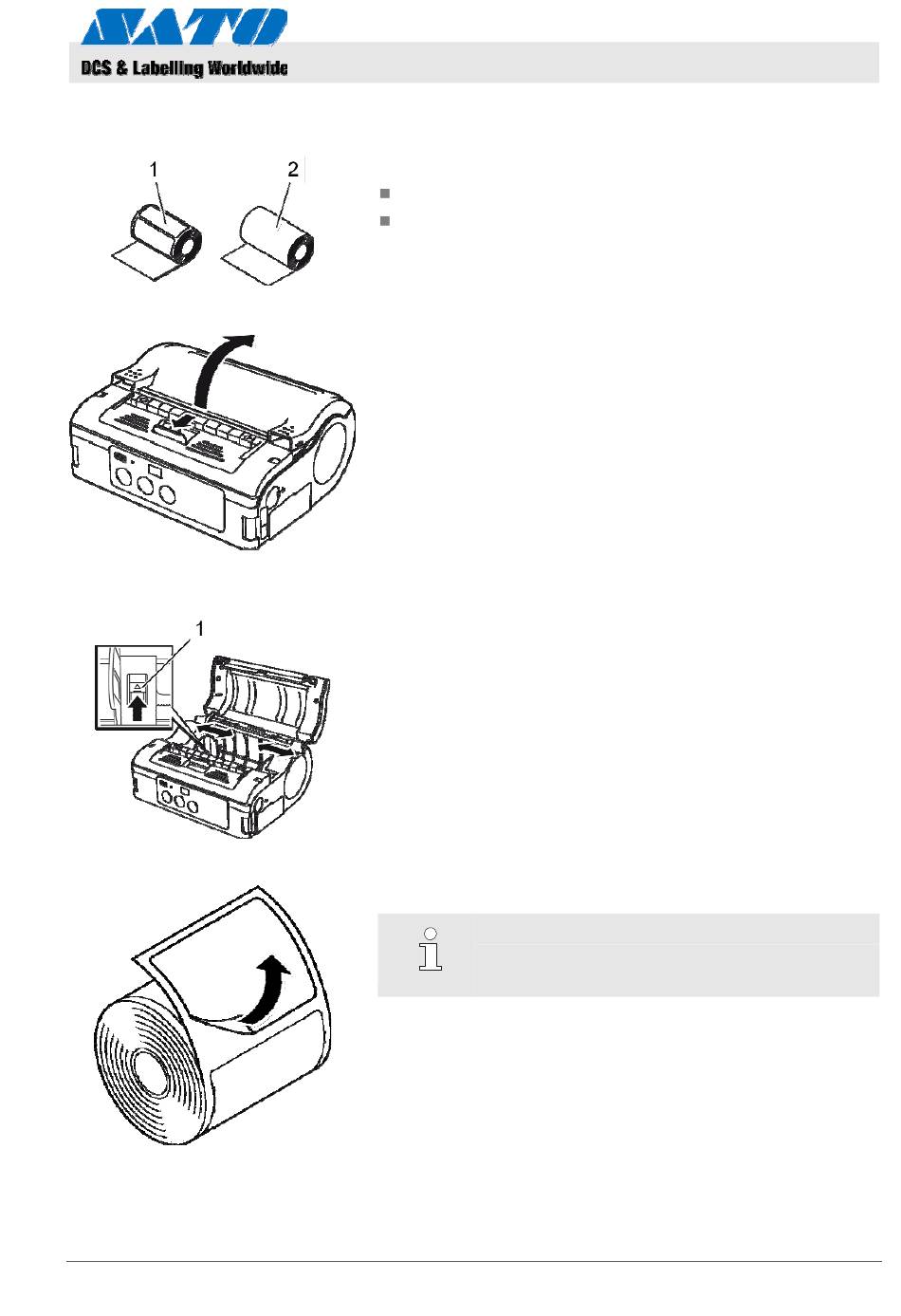 SATO
DCS & Labelling Worldwide

1
2

1