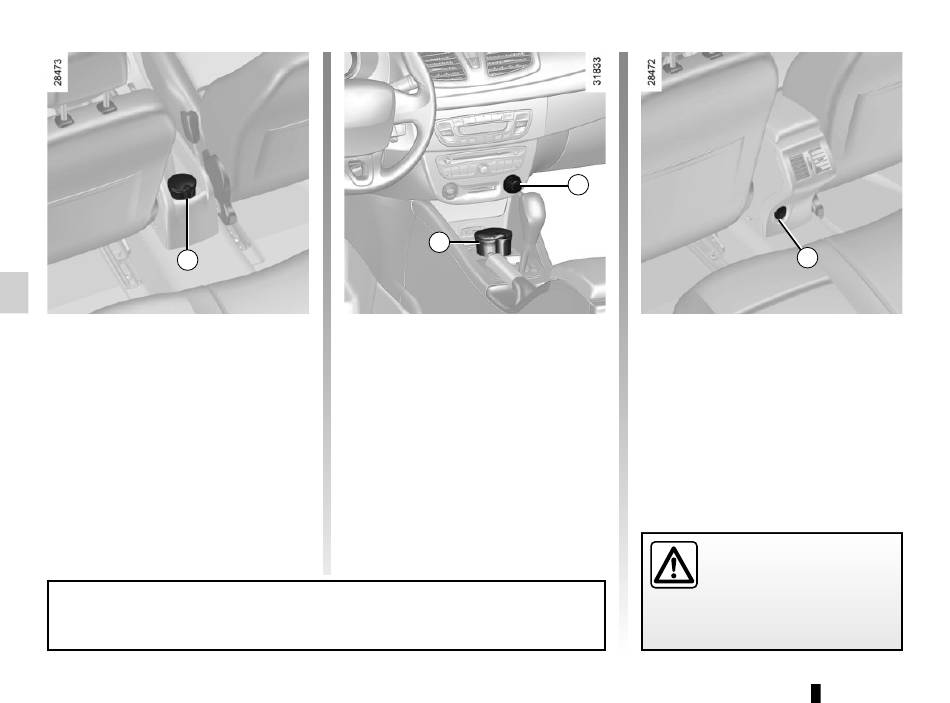 28473

31833

28472