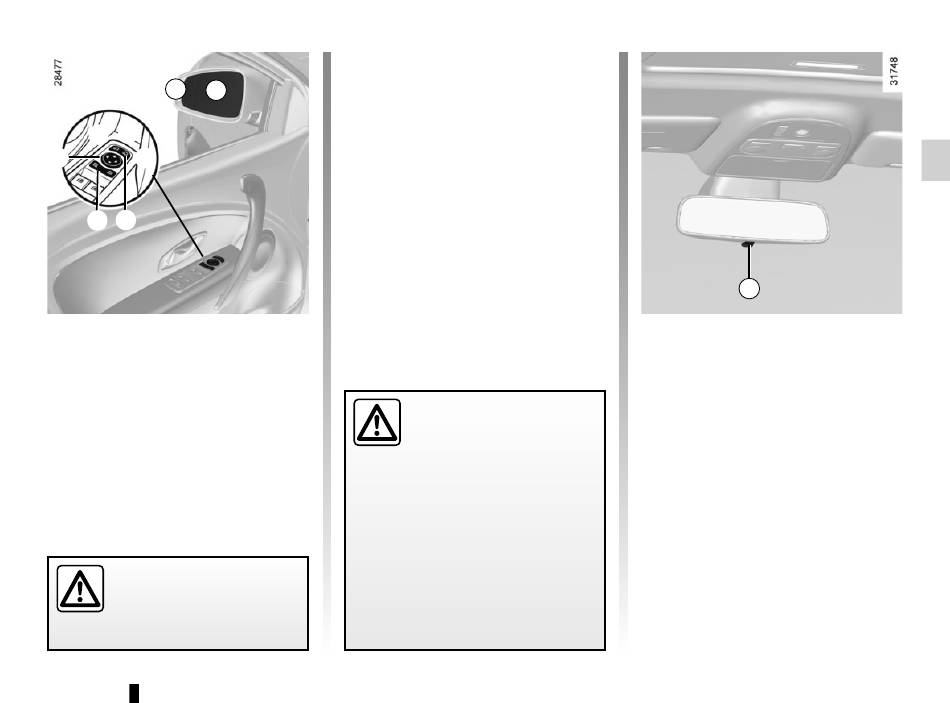 28477

31748