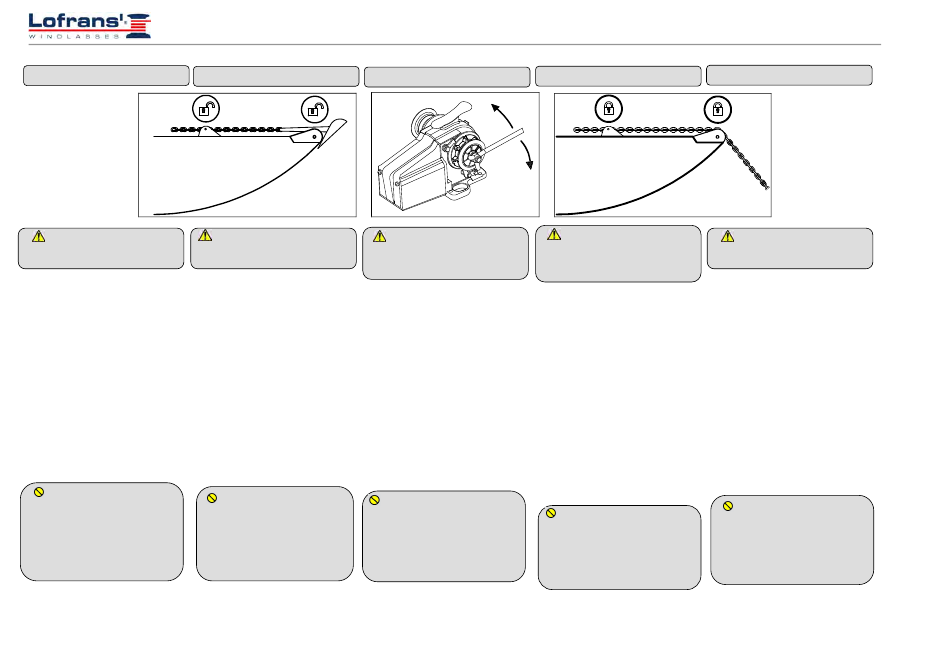 Lofrans'
WINDLASSES