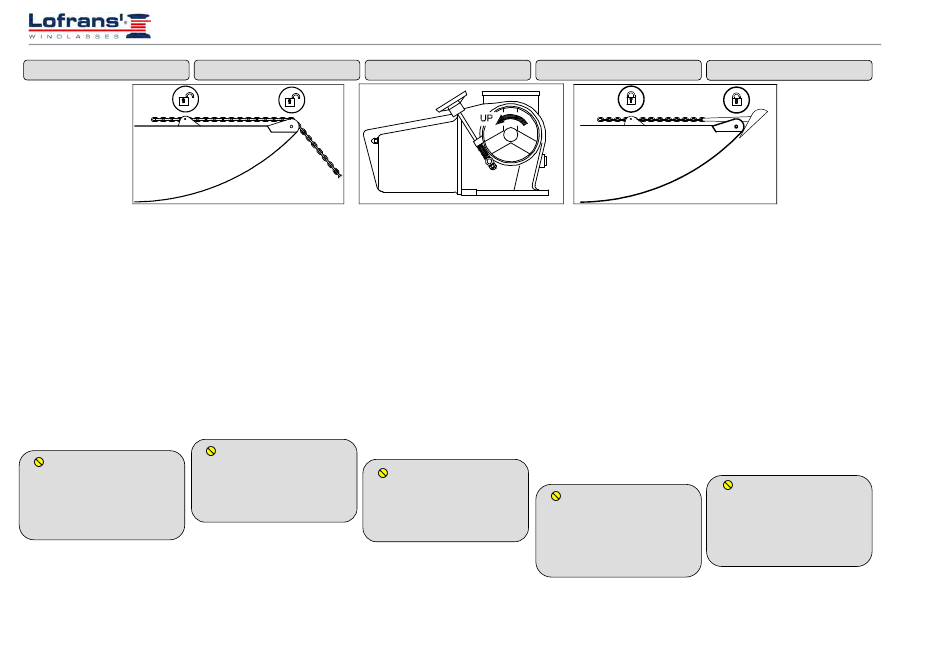 Lofrans'
WINDLASSES

UP