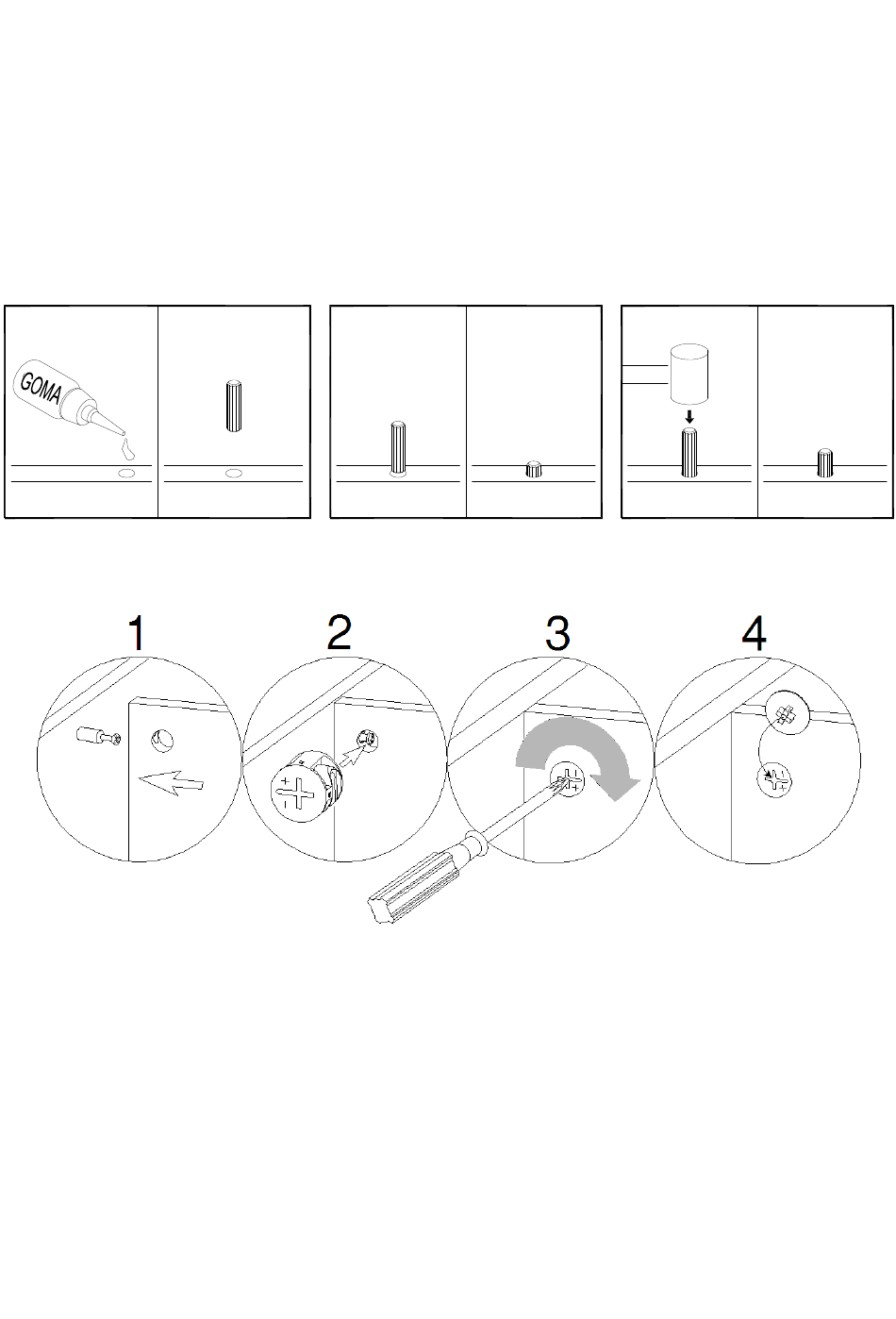 GOMA

1

2

3

4