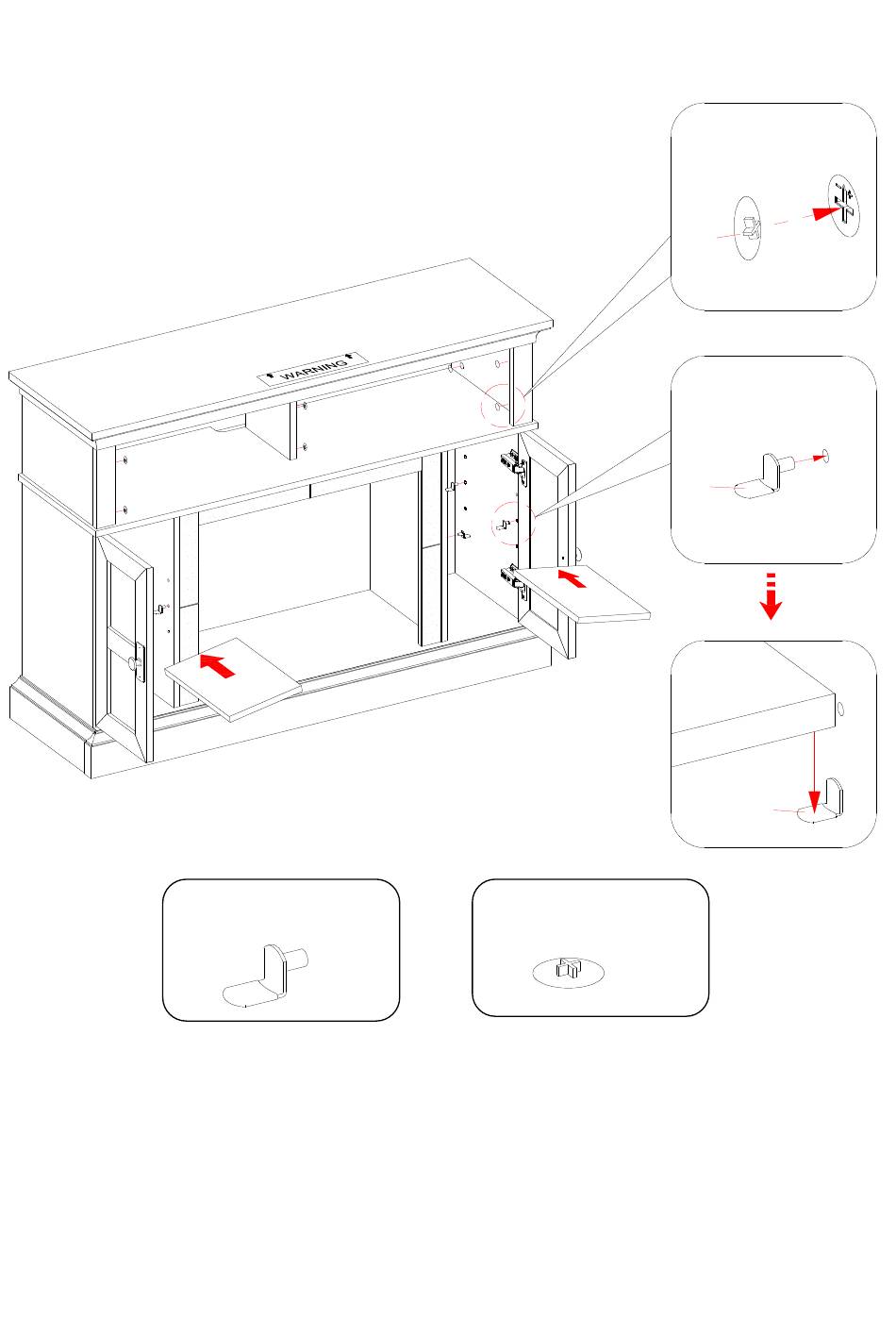 WARNING