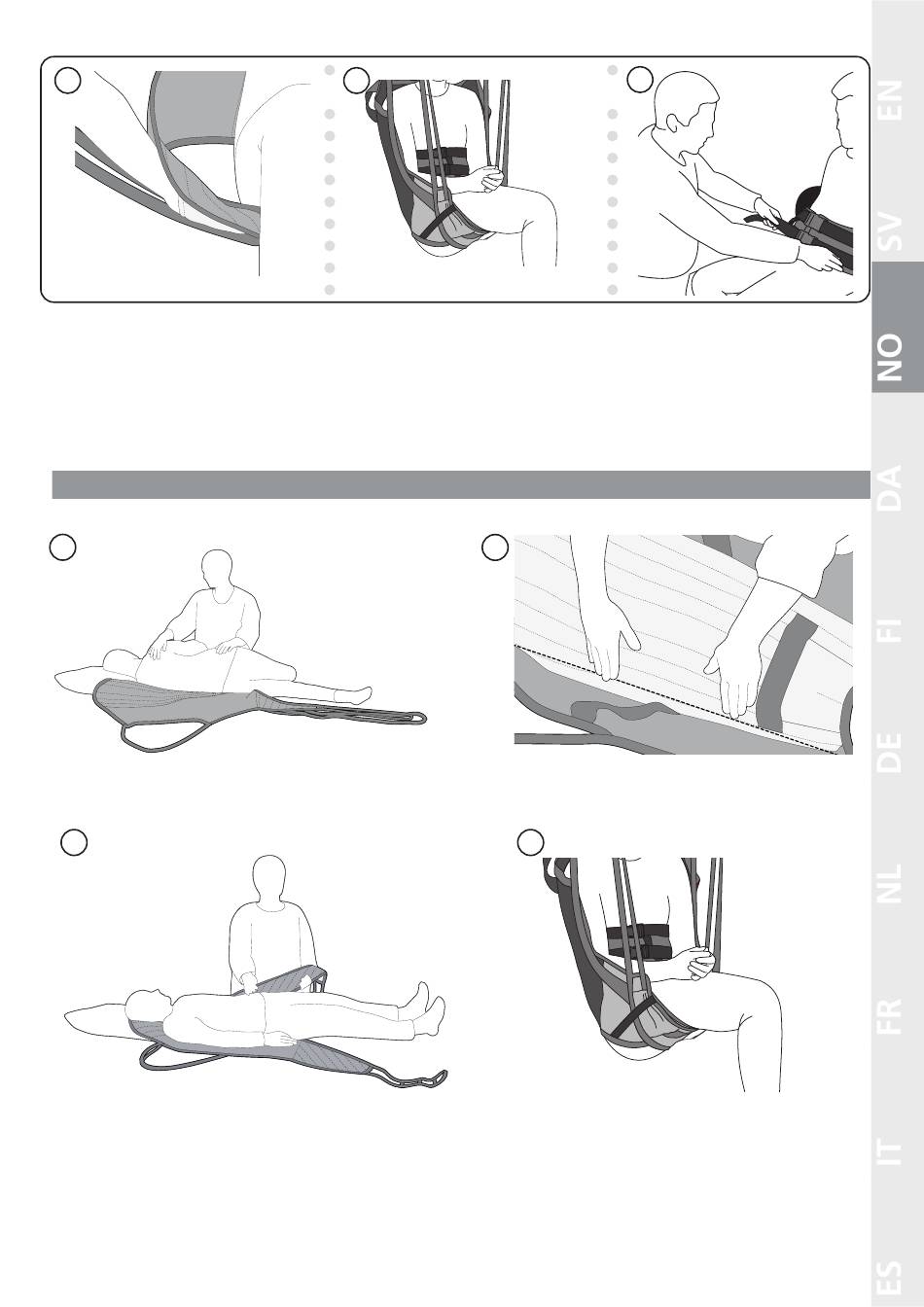 EN
SV
NO
DA
FI
DE
NL
FR
IT
ES