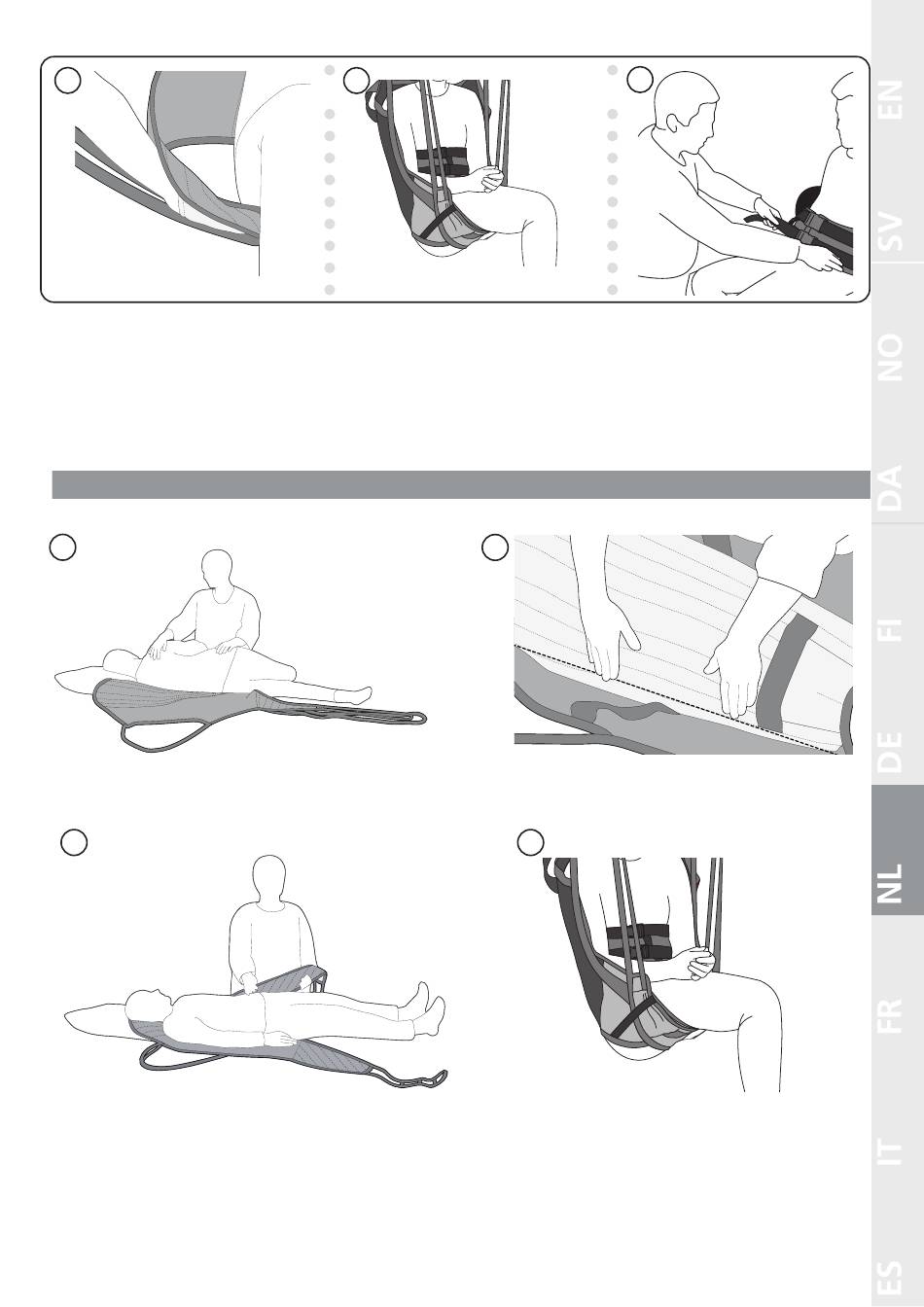 EN

SV

NO

DA

FI

DE

NL

FR

IT

ES