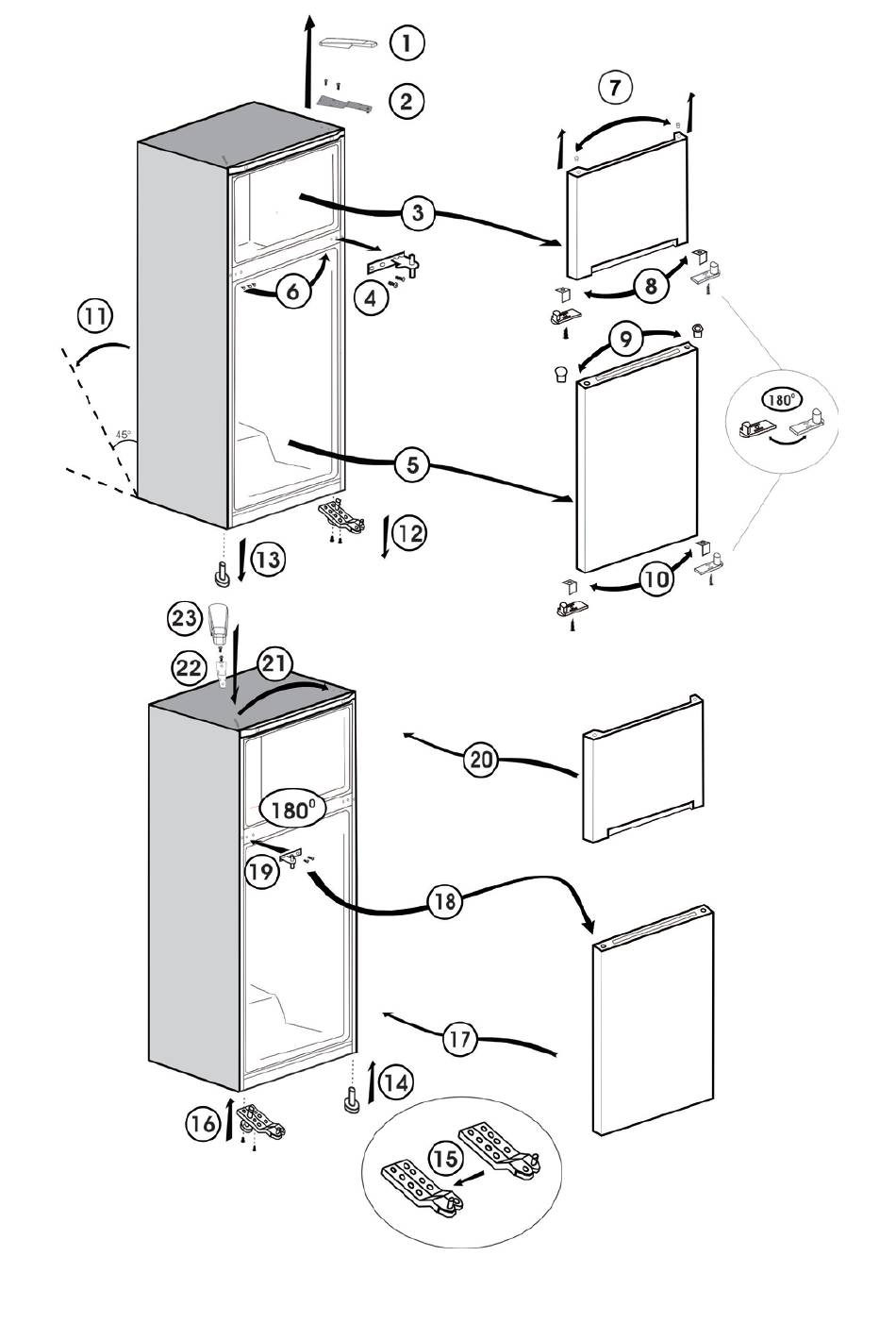 1
2
7
3
6
4
8
11
9
180°
45°
5
12
13
10
23
22
21
20
180°
19
18
17
14
16
15