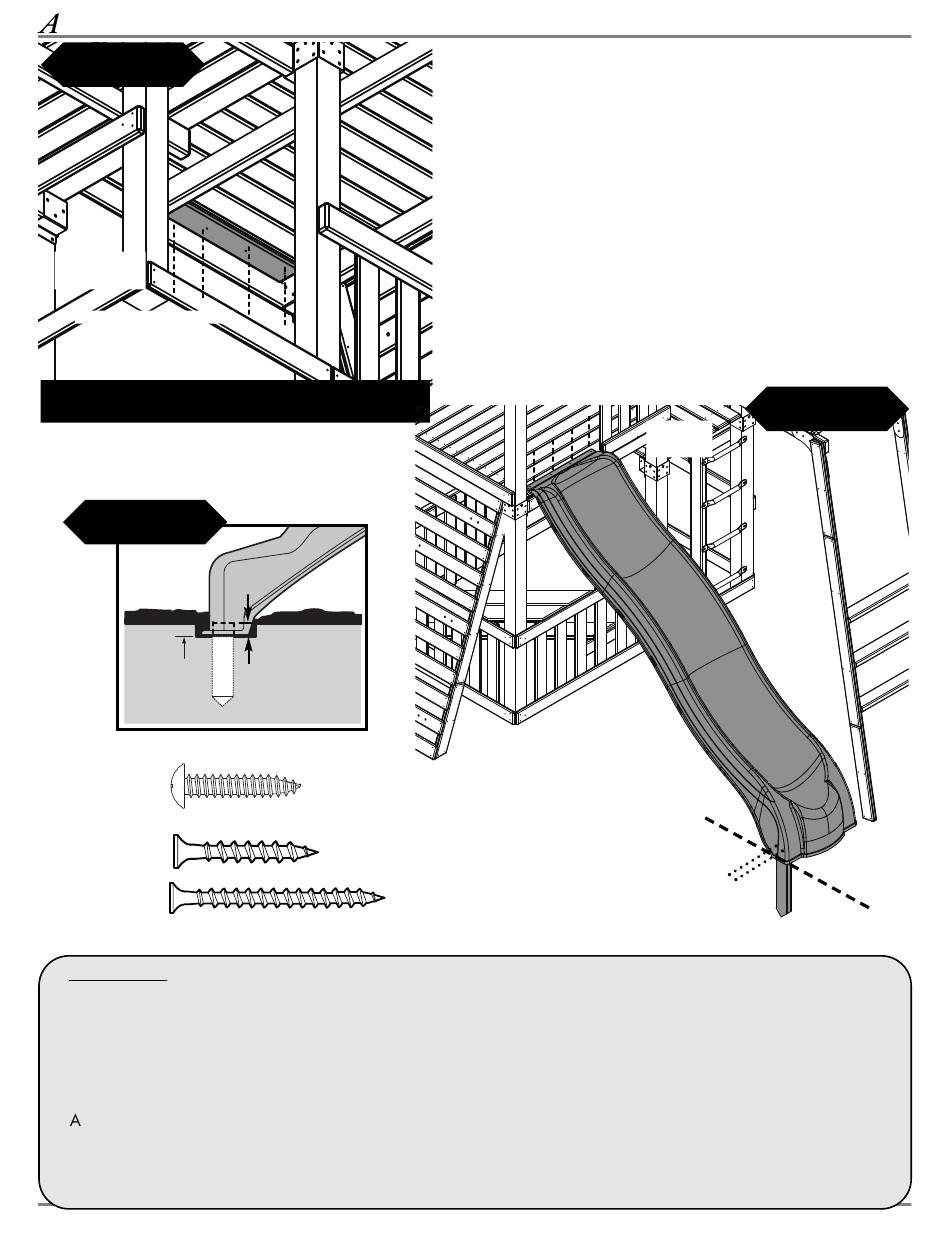 A

A