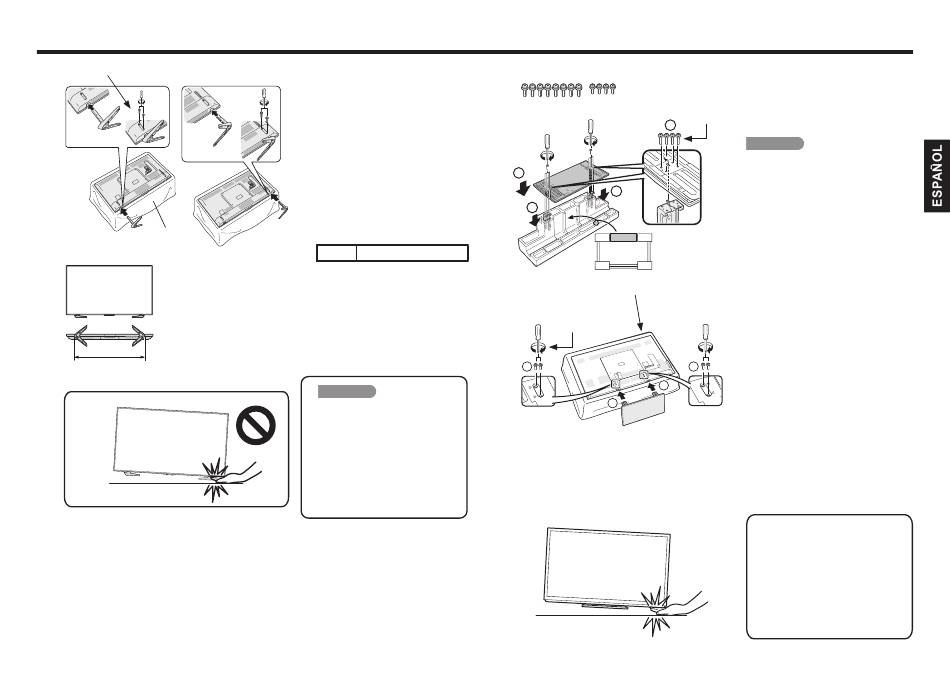 ESPAÑOL