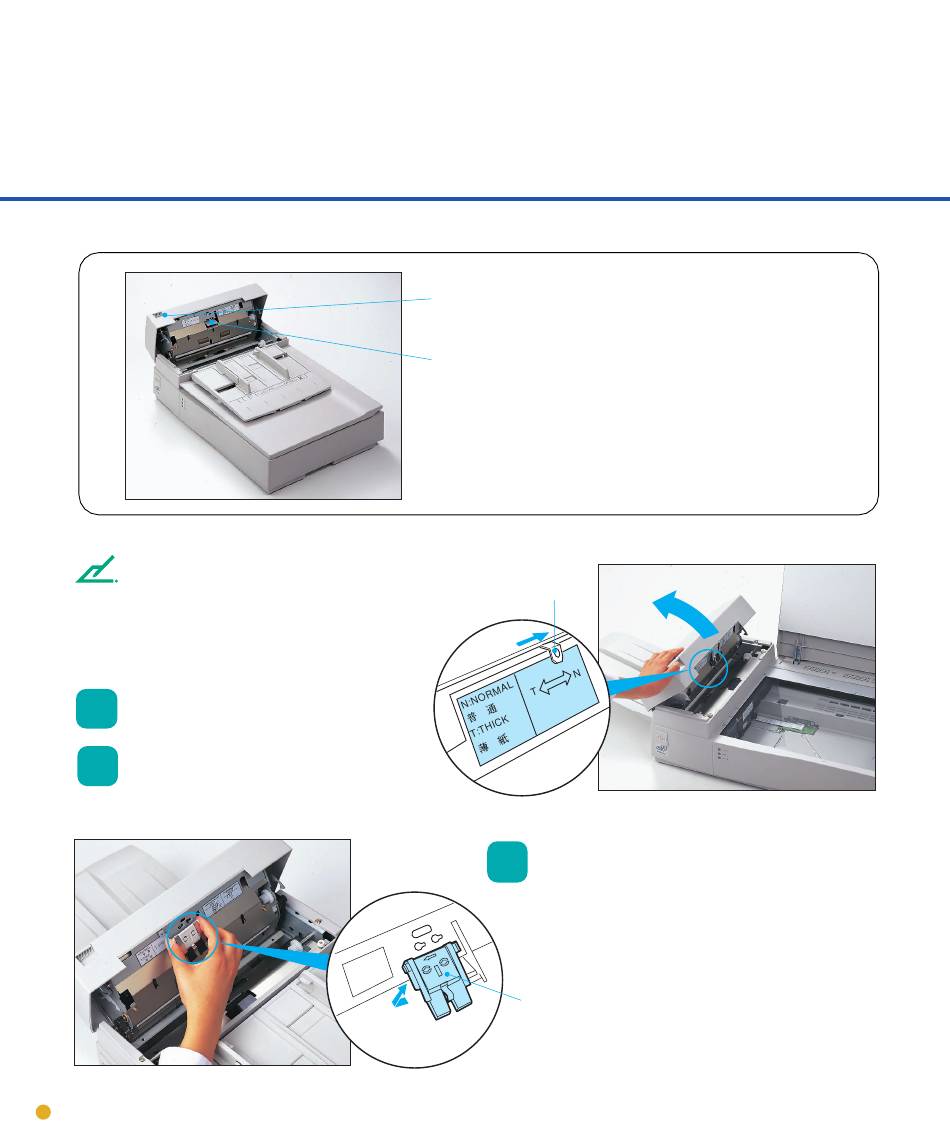 N:NORMAL
普 通
T:THICK
薄 紙

T N