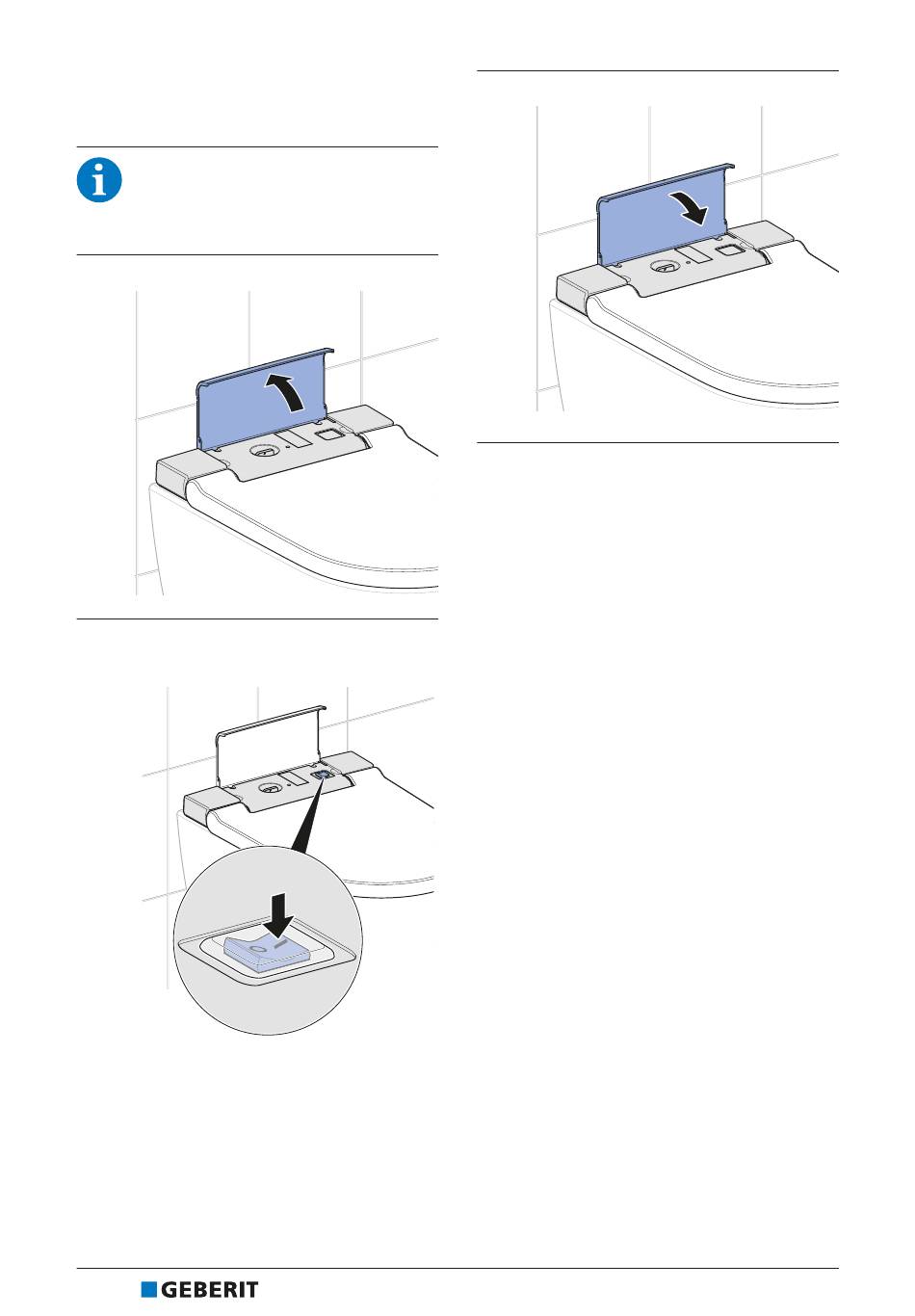 GEBERIT