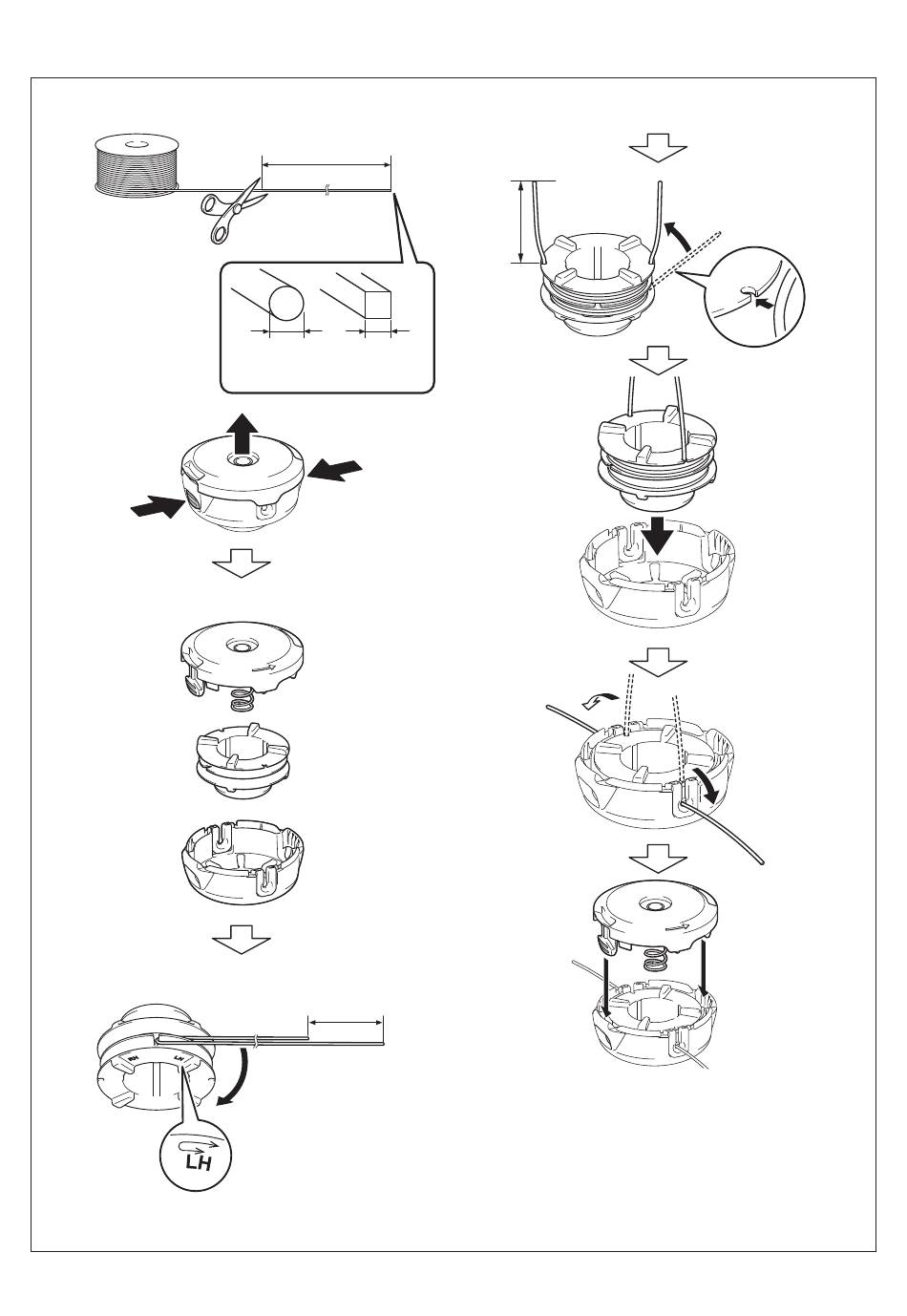 LH