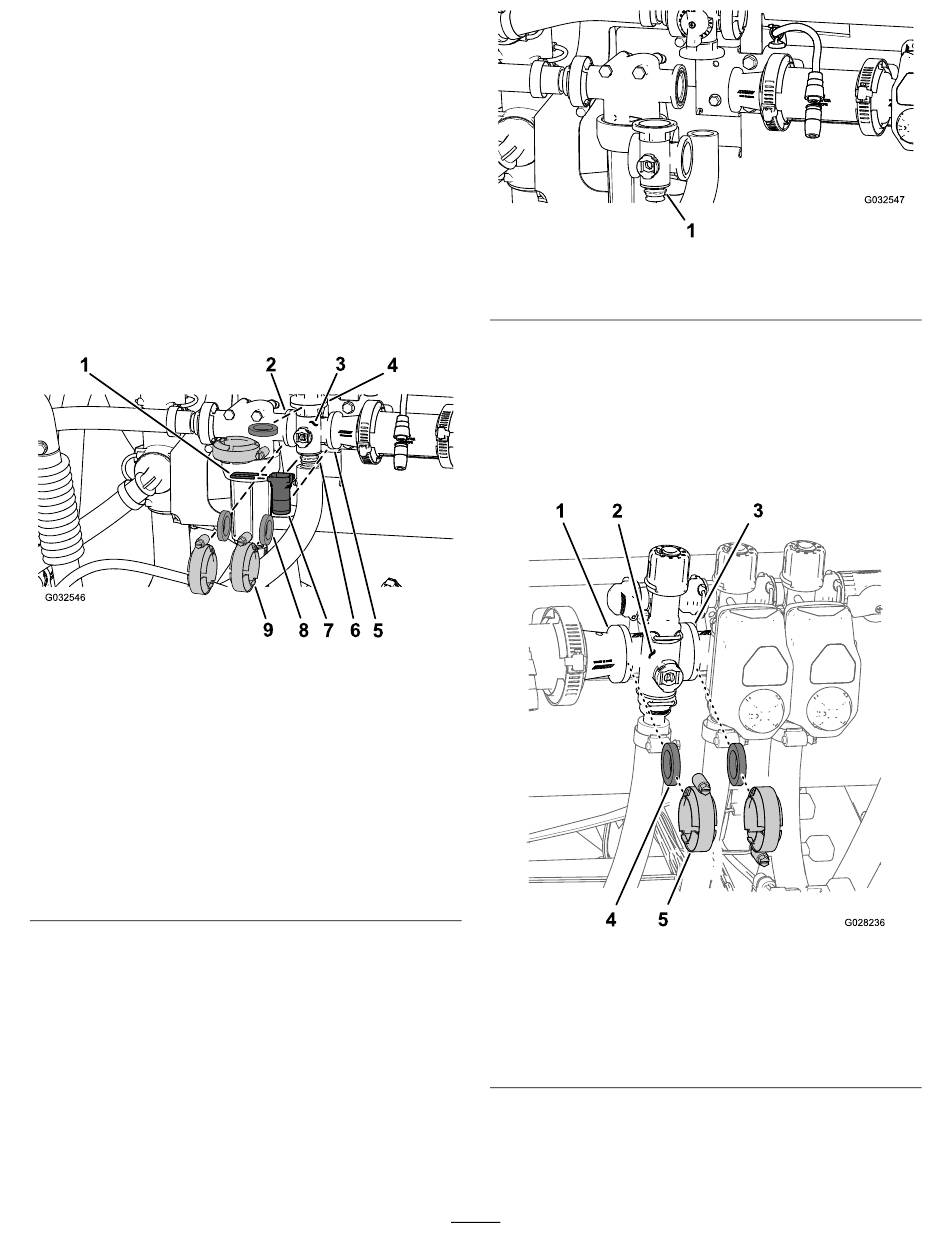 1 2 3 4

G032546

9 8 7 6 5

G032547

1

1 2 3

4 5

G028236