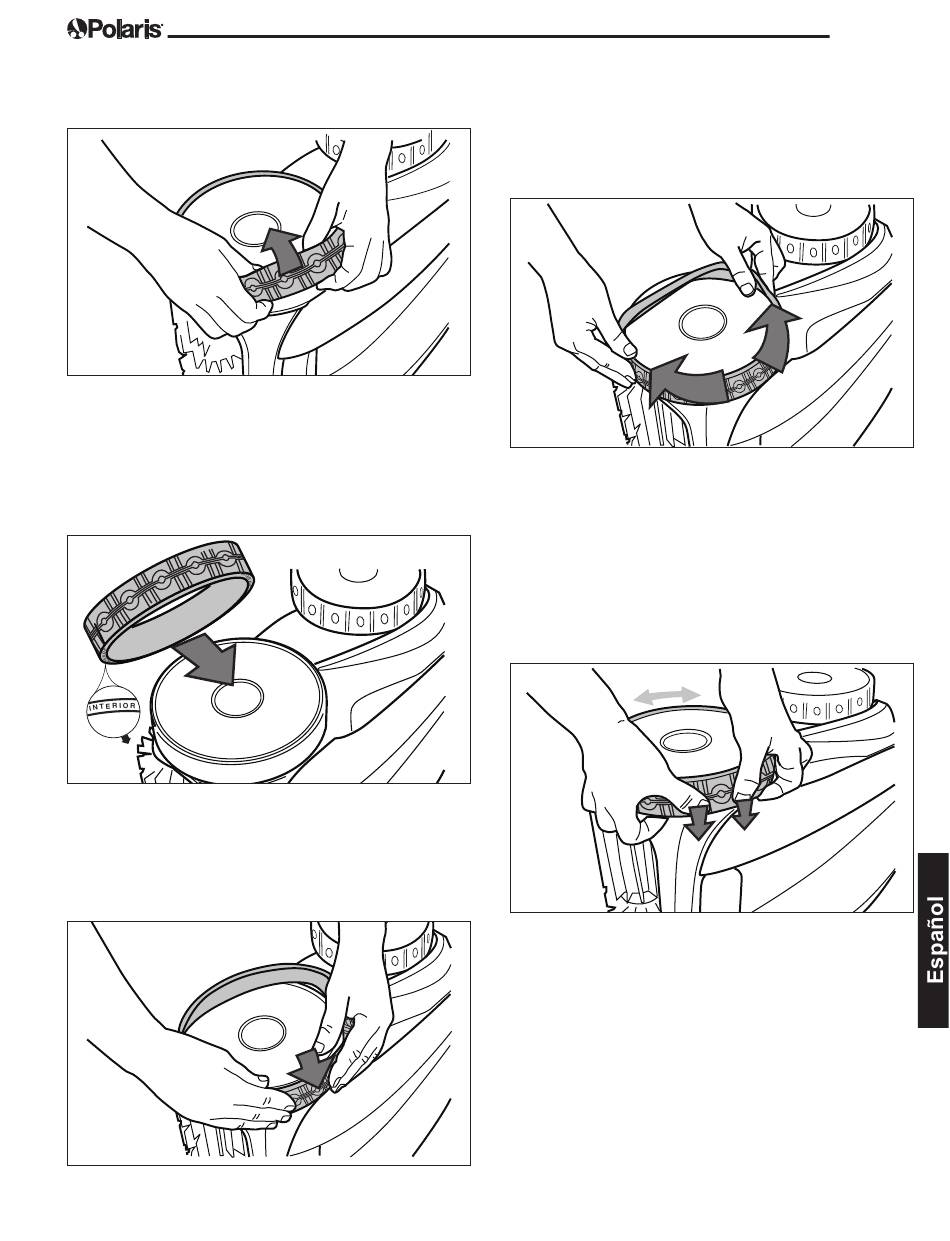 Polaris

INTERIOR

Español