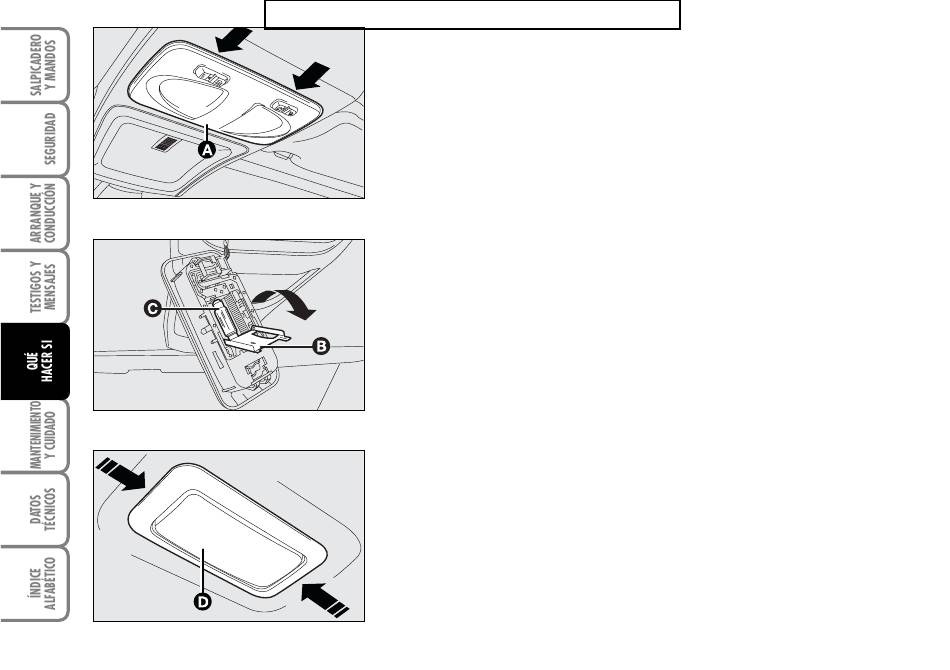 SALPICADERO Y MANDOS

SEGURIDAD

ARRANQUE Y CONDUCCIÓN

TESTIGOS Y MENSAJES

QUÉ HACER SI

MANTENIMIENTO Y CUIDADO

DATOS TÉCNICOS

ÍNDICE ALFABÉTICO

A

C

B

D