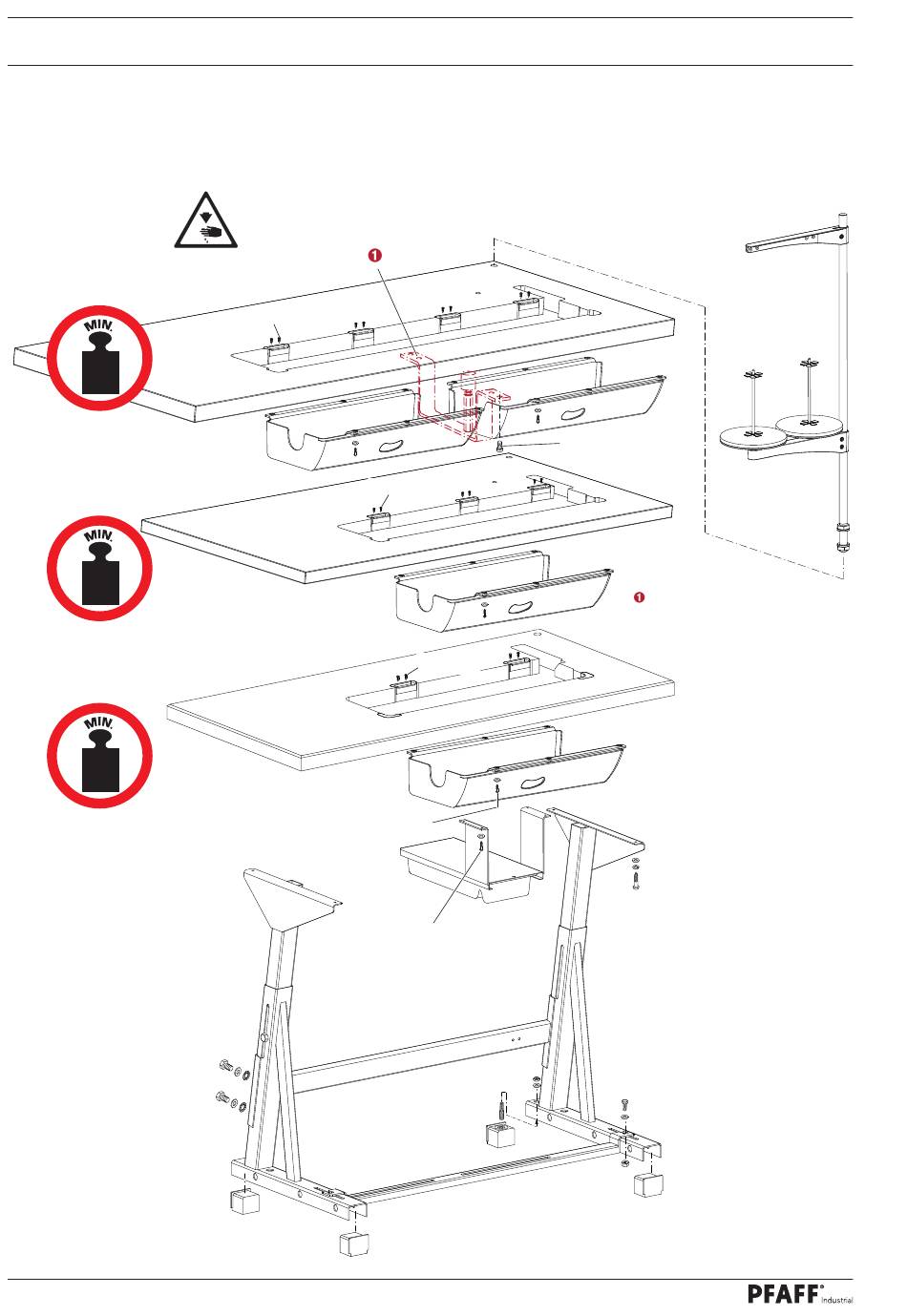 1

MIN.

MIN.

1

MIN.

PFAFF® Industrial