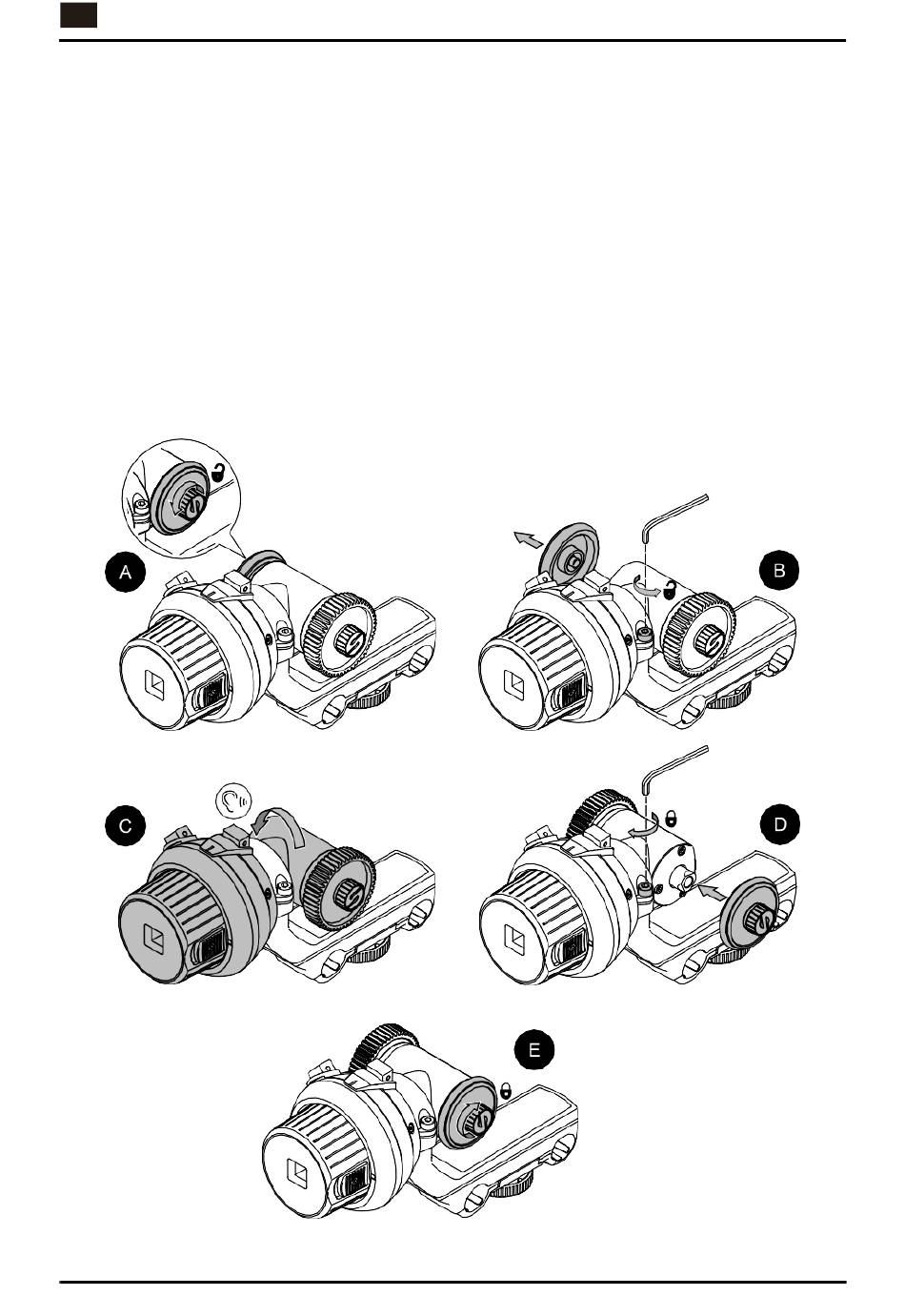 A

B

C

D

E