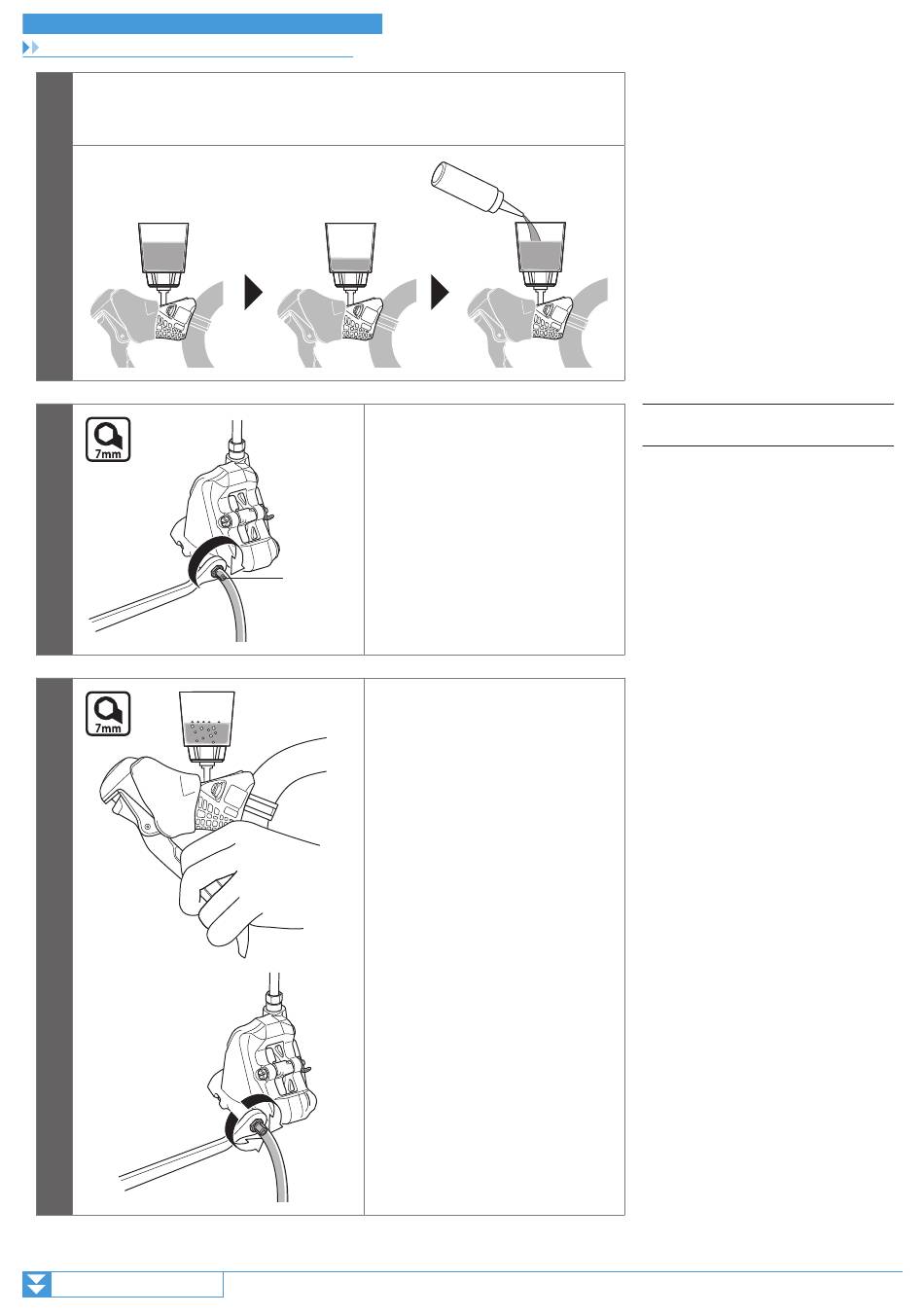 7mm

7mm