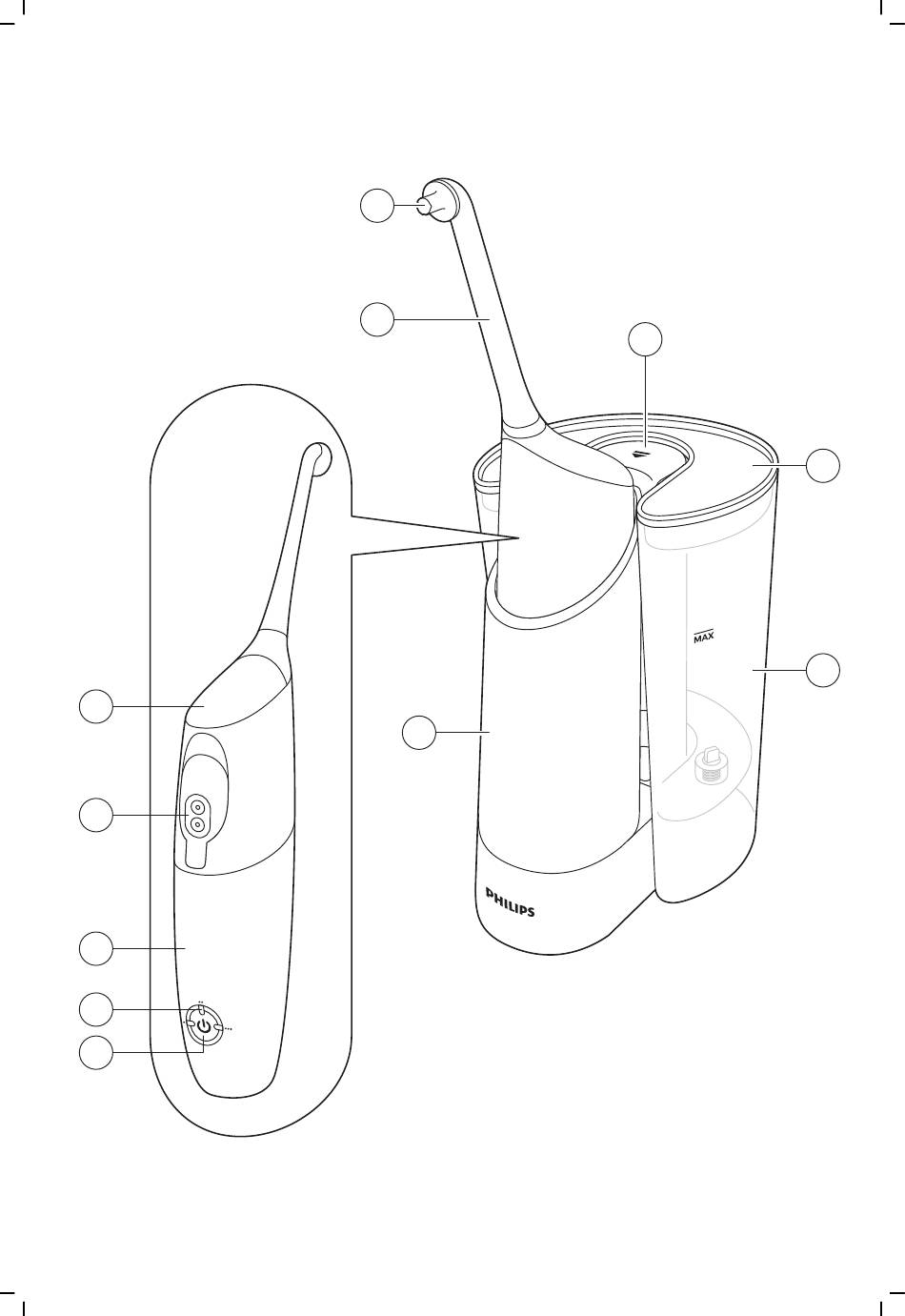 MAX

PHILIPS