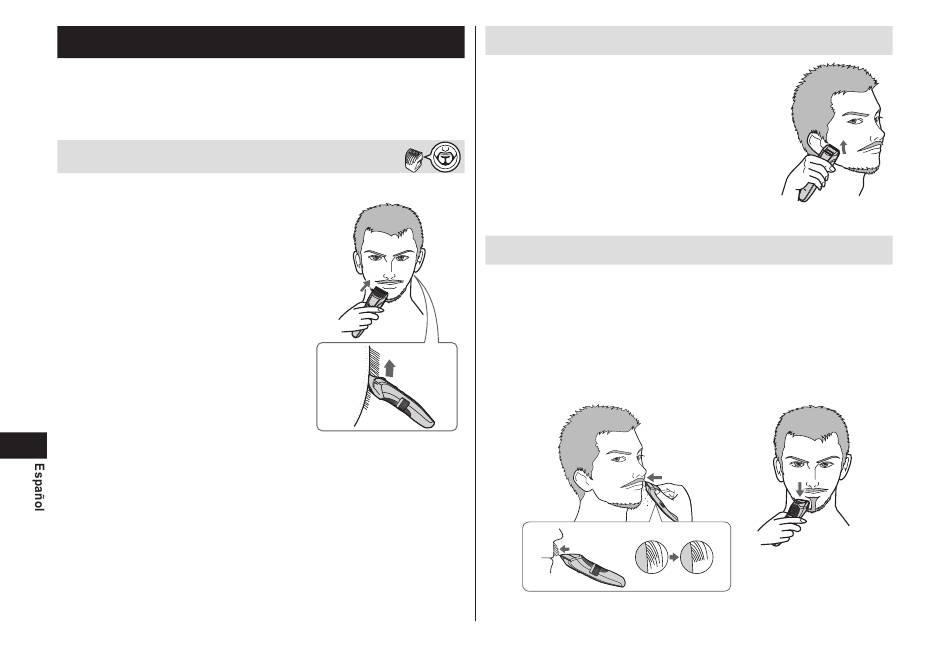 Español