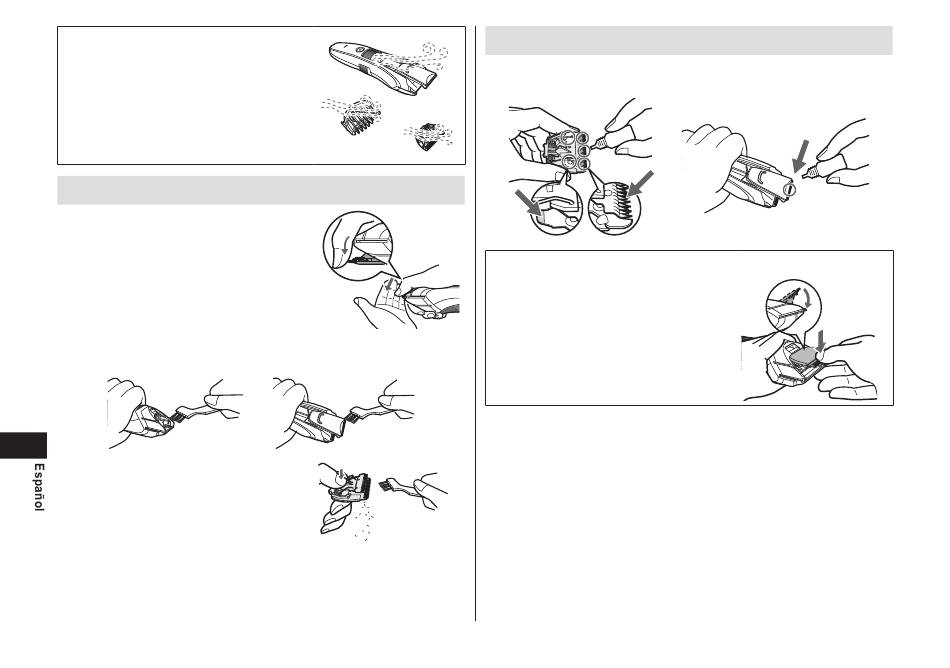 Español