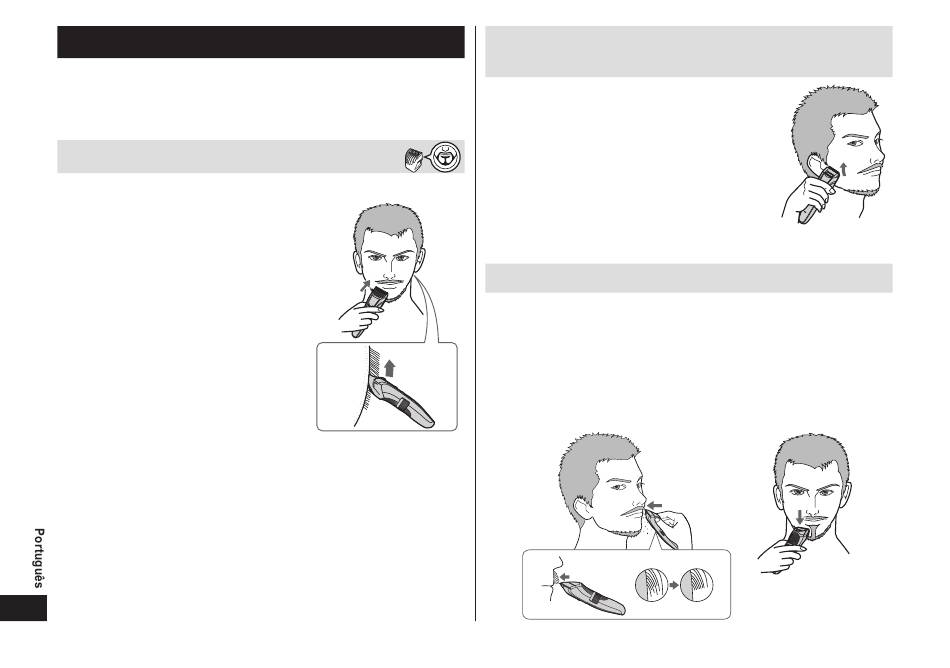 Português