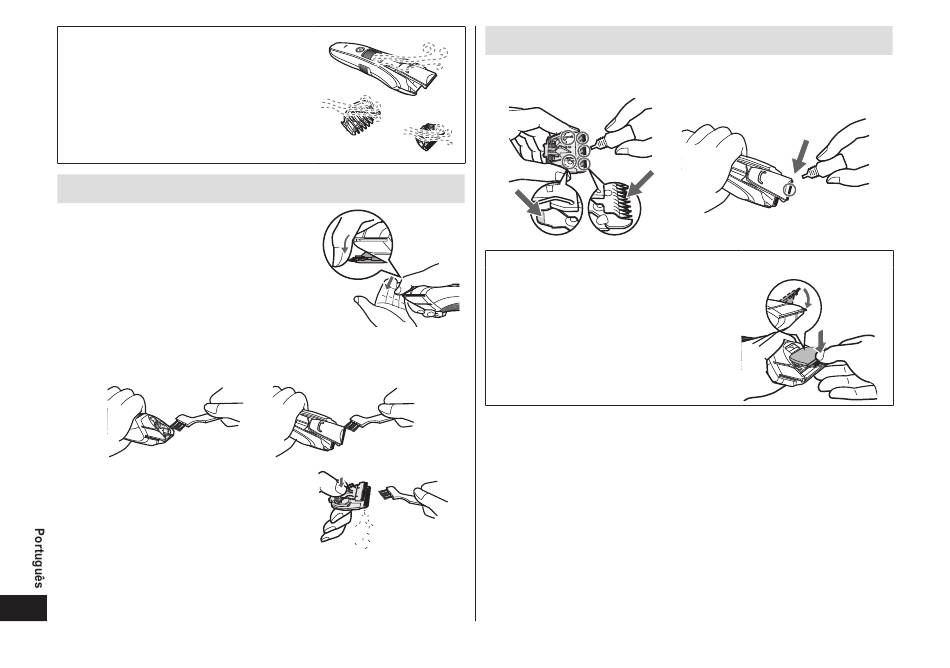 Português