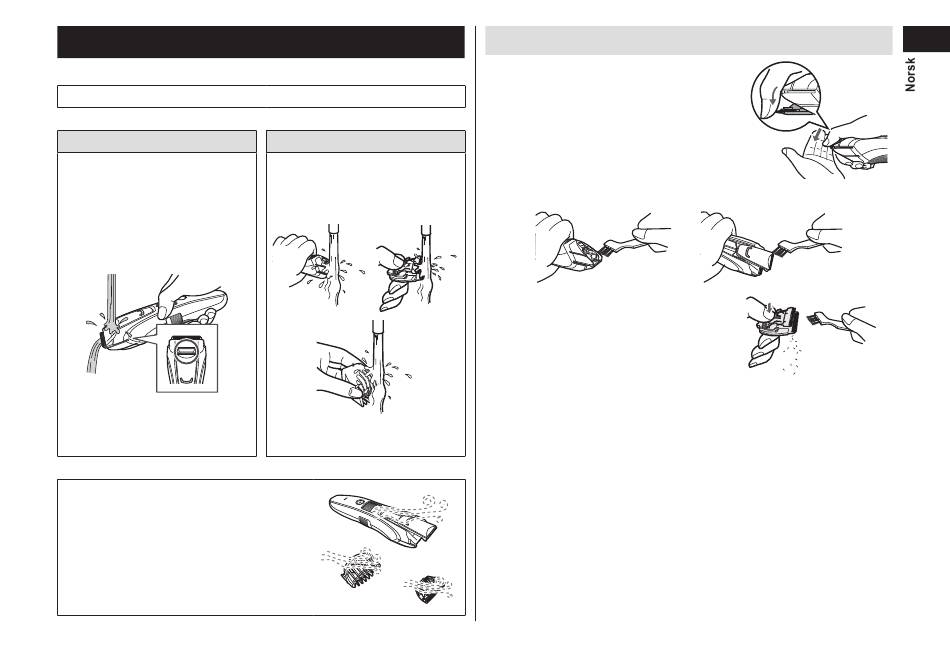 Norsk