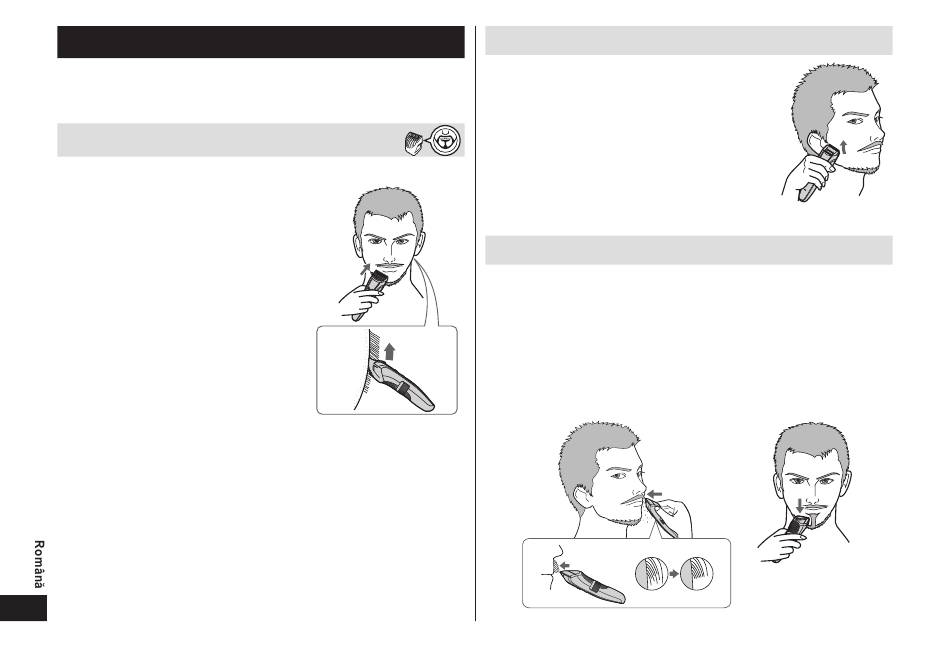 Română