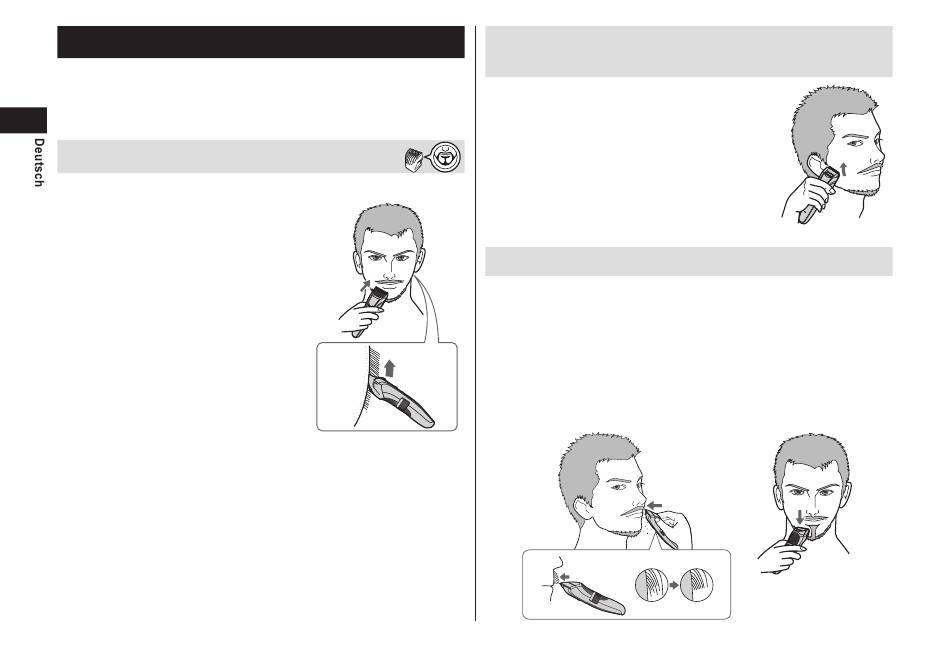 Deutsch