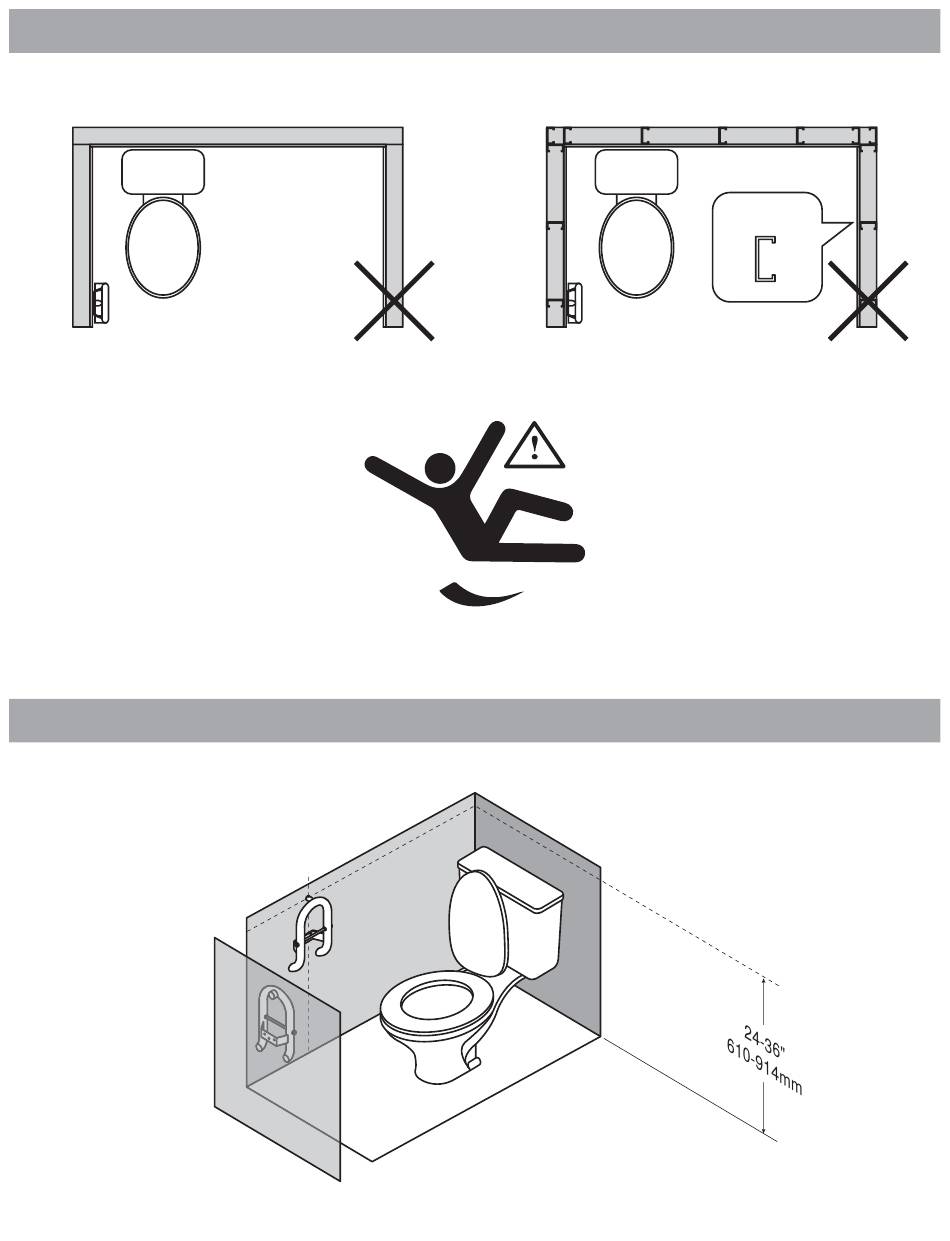 24-36"
610-914mm