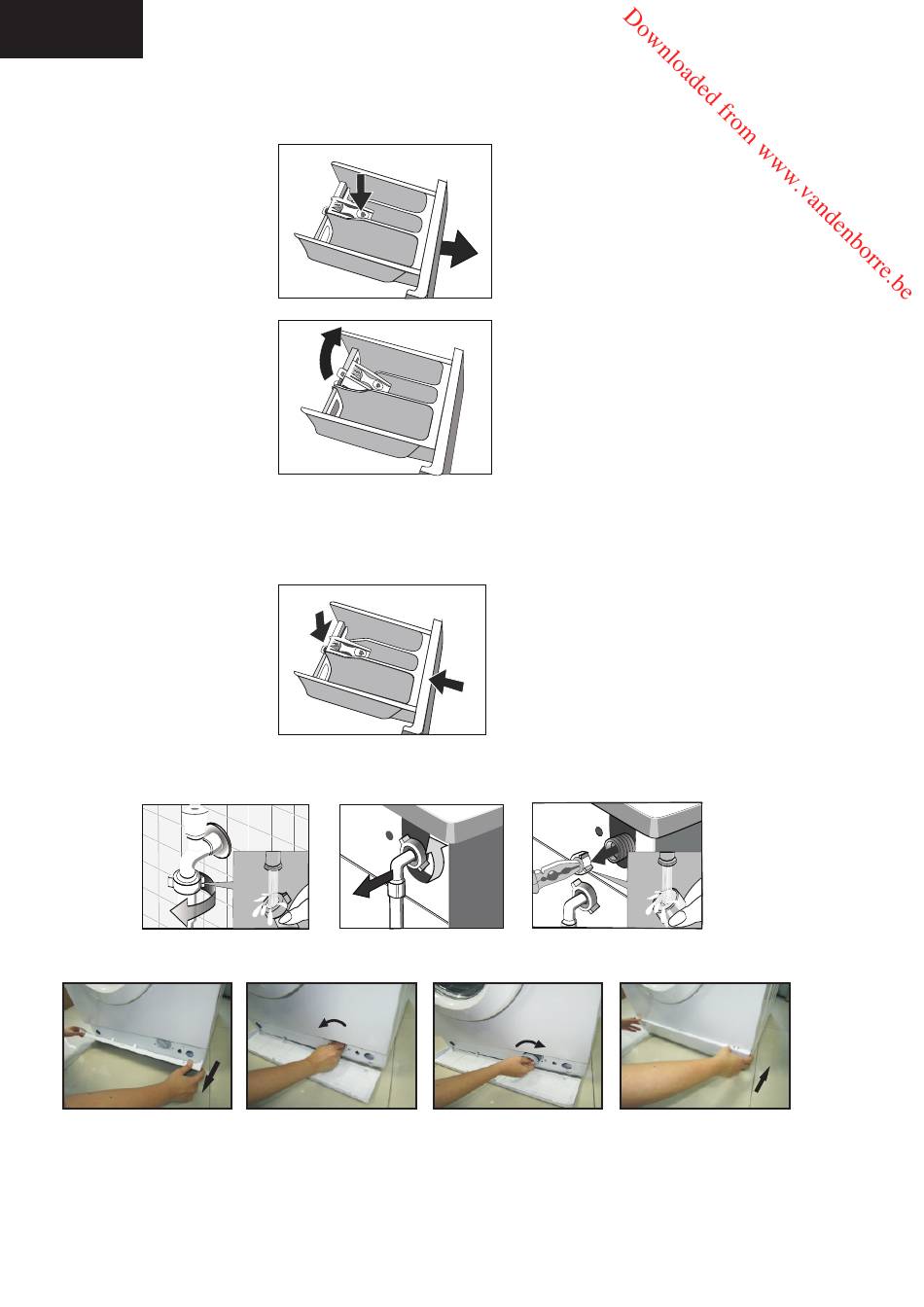 Downloaded from www.vandenborre.be