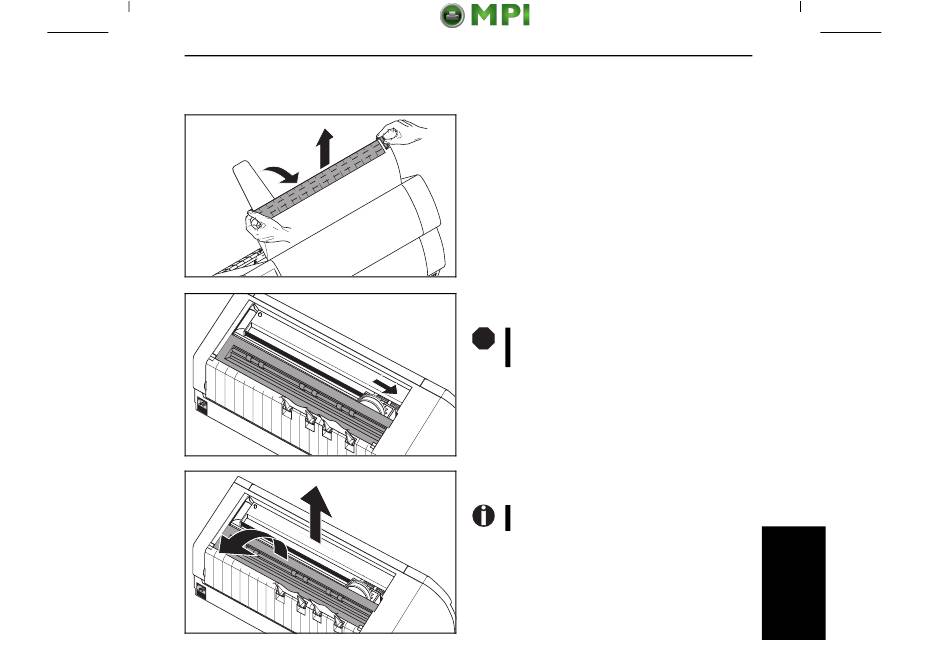 MPI