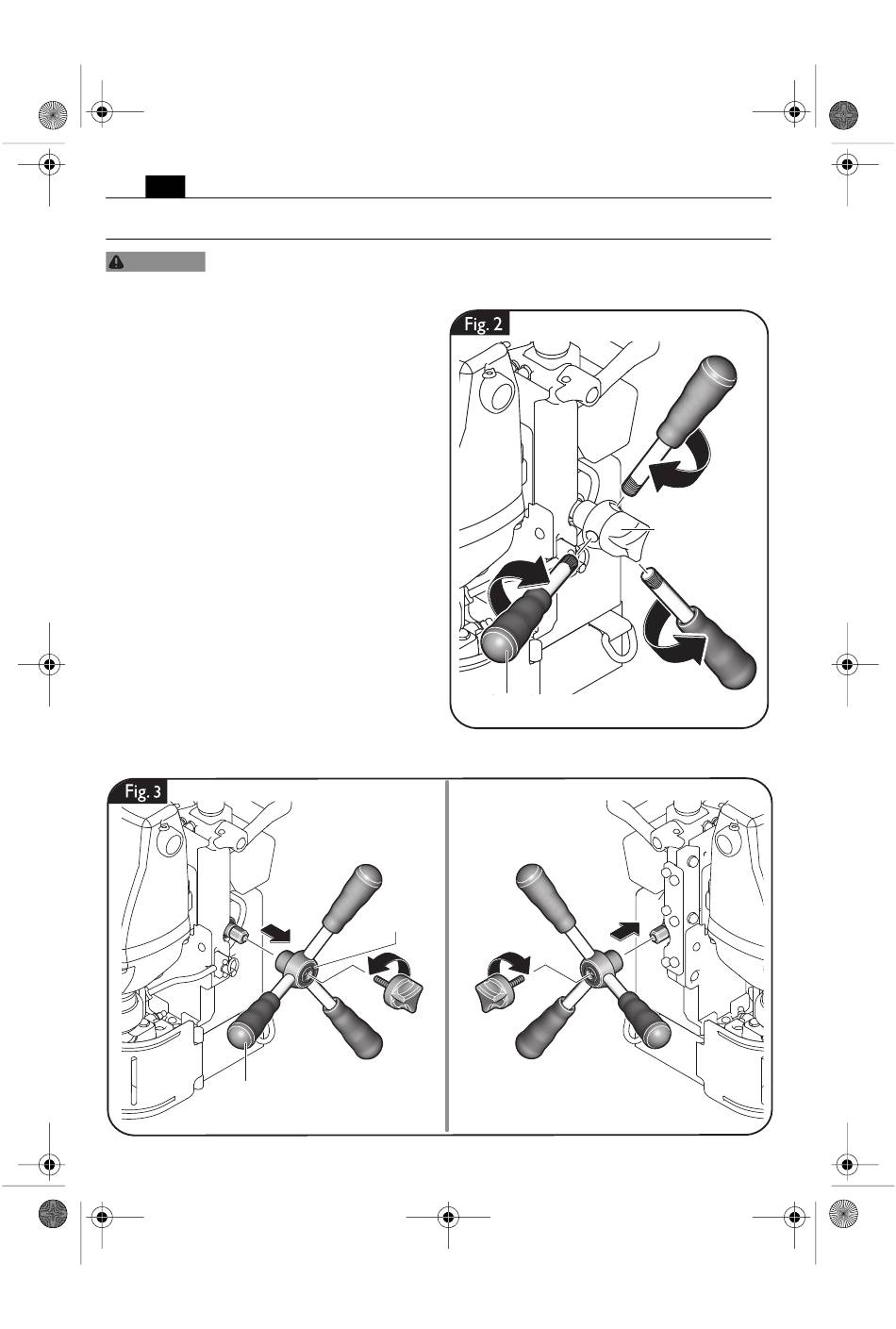 Fig. 2

Fig. 3