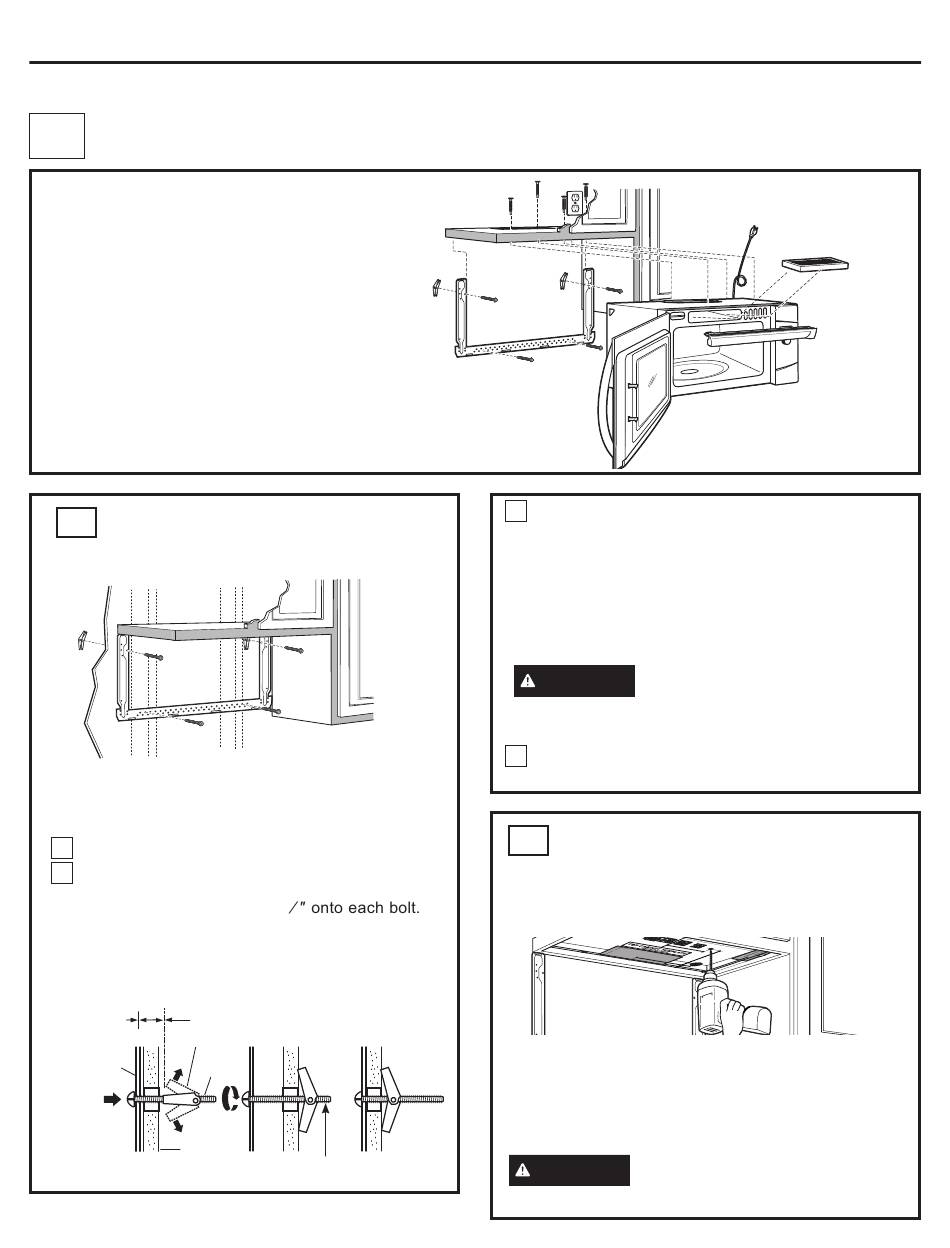 /" onto each bolt.