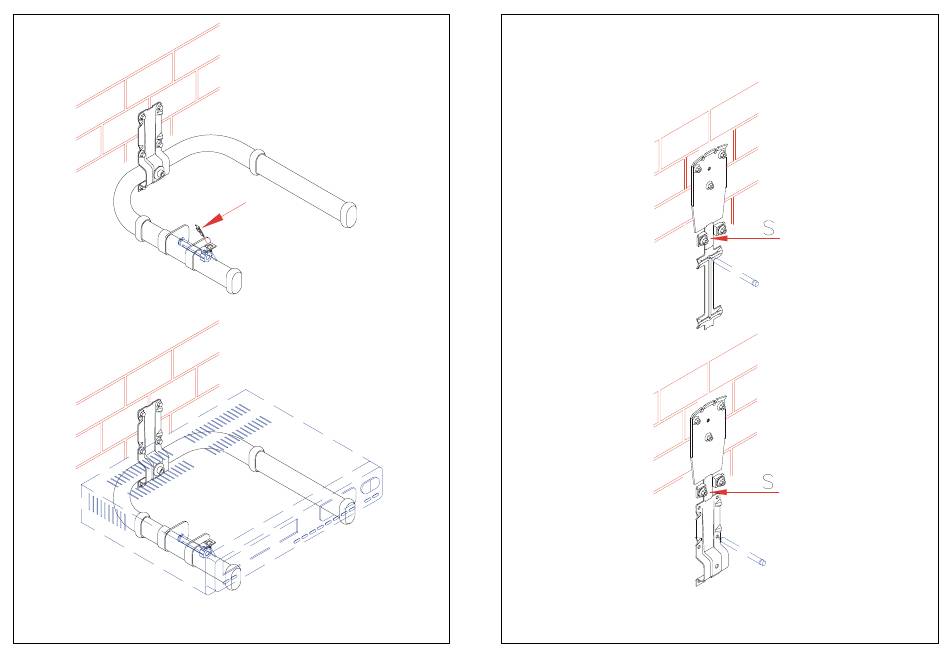 S

S