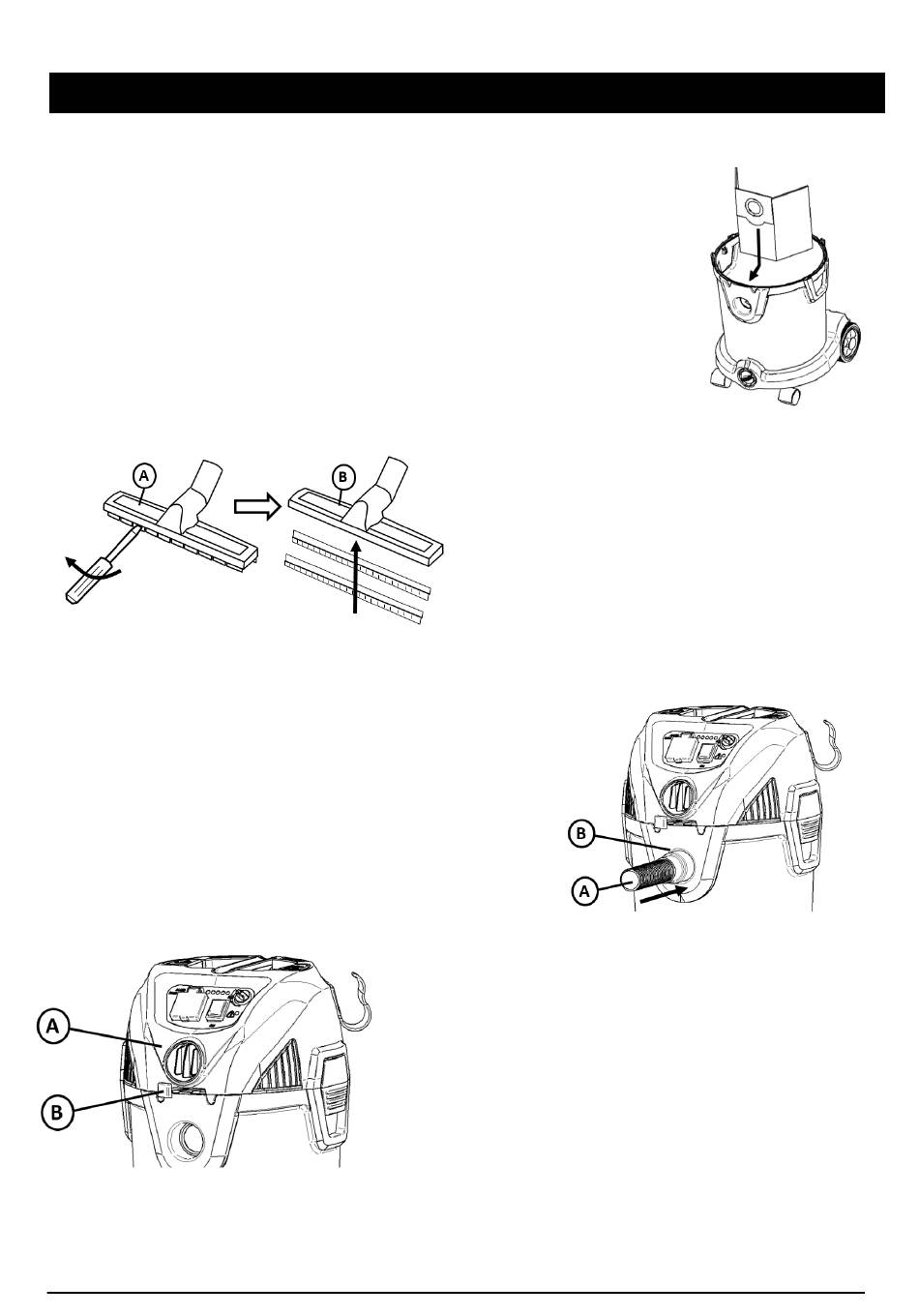 A
B
B
A
A
B